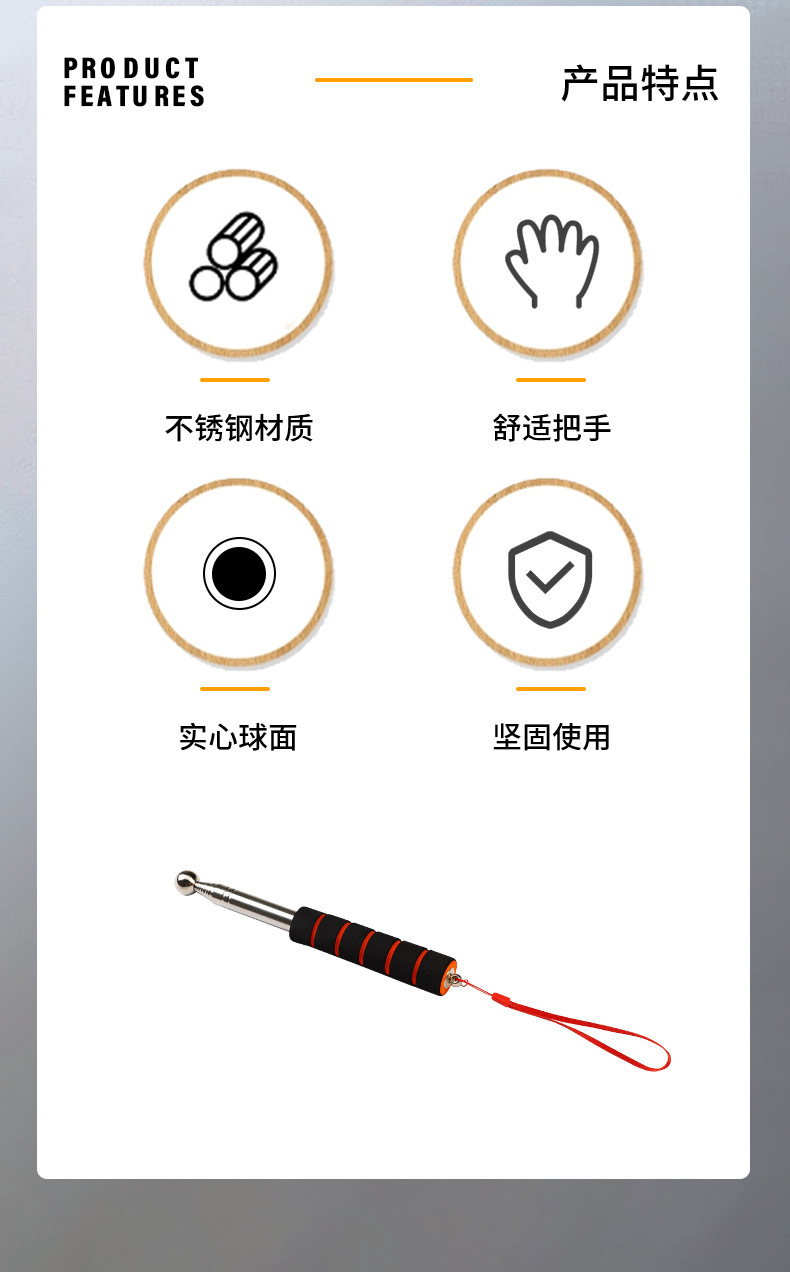 PRODUCT FEATURES

产品特点

不锈钢材质

舒适把手

实心球面

坚固使用