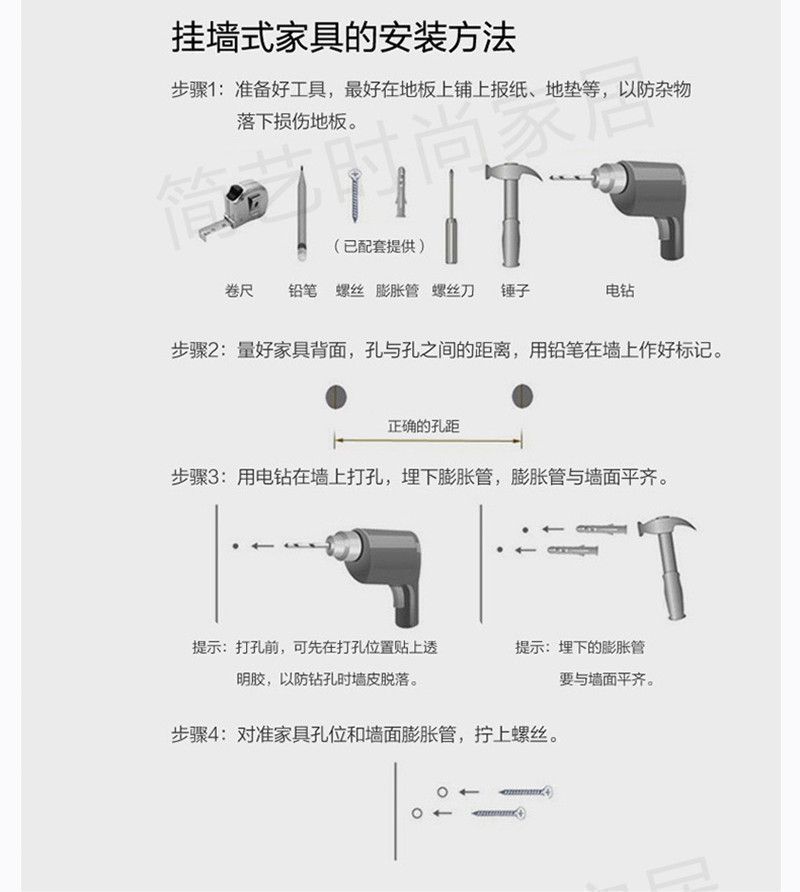 挂墙式家具的安装方法

步骤1：准备好工具，最好在地板上铺上报纸、地垫等，以防杂物落下损伤地板。

简艺时尚家居

（已配套提供）

卷尺 铅笔 螺丝 膨胀管 螺丝刀 锤子 电钻

步骤2：量好家具背面，孔与孔之间的距离，用铅笔在墙上作好标记。

正确的孔距

步骤3：用电钻在墙上打孔，埋下膨胀管，膨胀管与墙面平齐。

提示：打孔前，可先在打孔位置贴上透明胶，以防钻孔时墙皮脱落。

提示：埋下的膨胀管要与墙面平齐。

步骤4：对准家具孔位和墙面膨胀管，拧上螺丝。