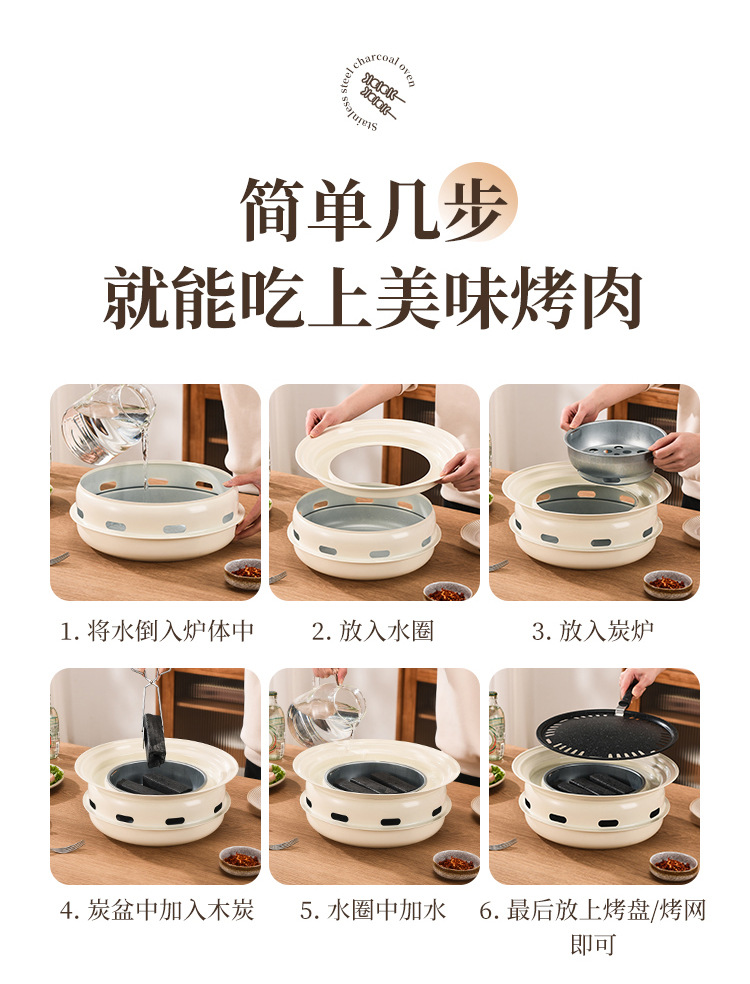 Stainless steel charcoal oven

简单几步
就能吃上美味烤肉

1. 将水倒入炉体中

2. 放入水圈

3. 放入炭炉

4. 炭盆中加入木炭

5. 水圈中加水

6. 最后放上烤盘/烤网即可