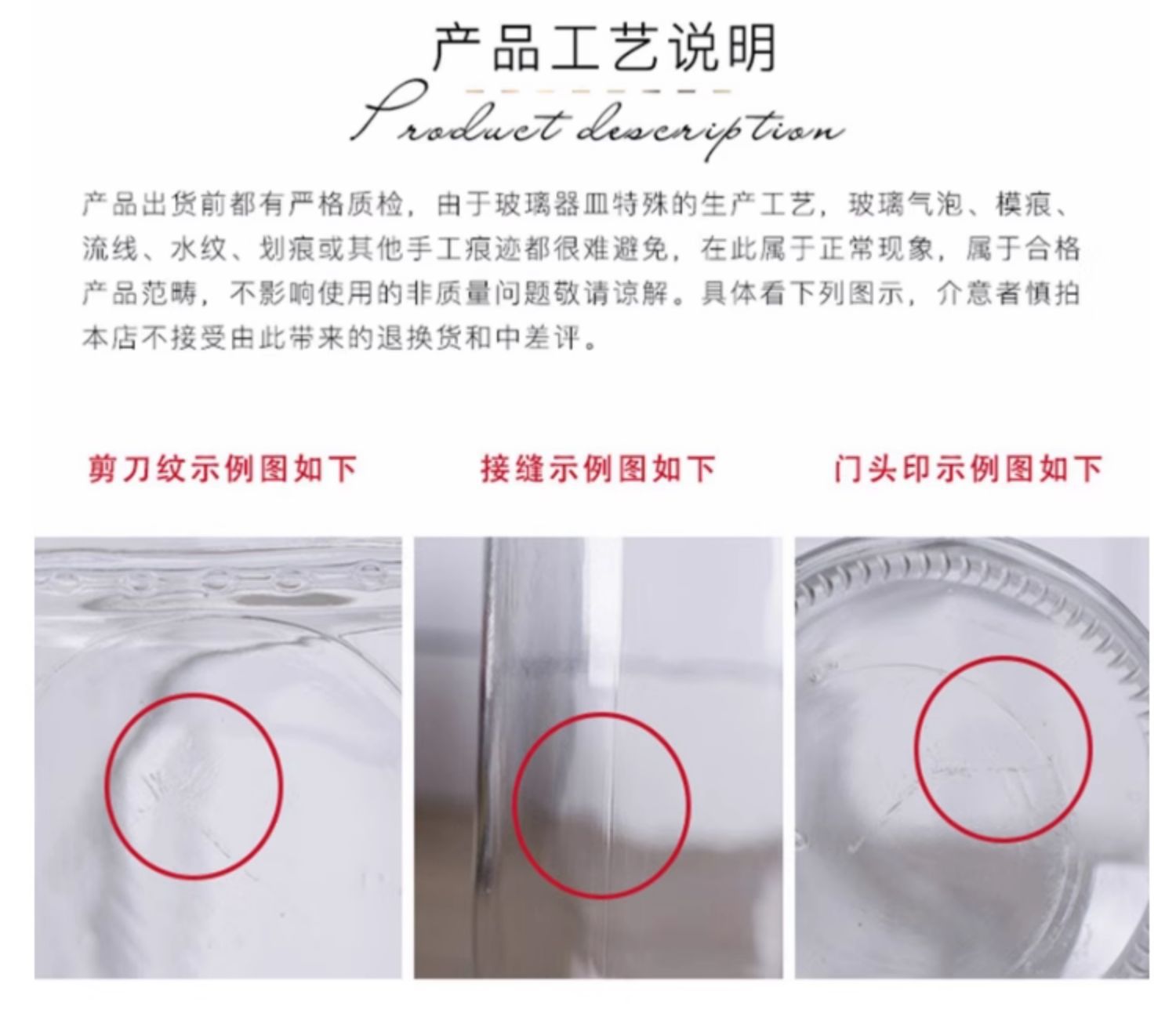 产品工艺说明

Product description

产品出货前都有严格质检，由于玻璃器皿特殊的生产工艺，玻璃气泡、模痕、流线、水纹、划痕或其他手工痕迹都很难避免，在此属于正常现象，属于合格产品范畴，不影响使用的非质量问题敬请谅解。具体看下列图示，介意者慎拍本店不接受由此带来的退换货和中差评。

剪刀纹示例图如下

接缝示例图如下

门头印示例图如下