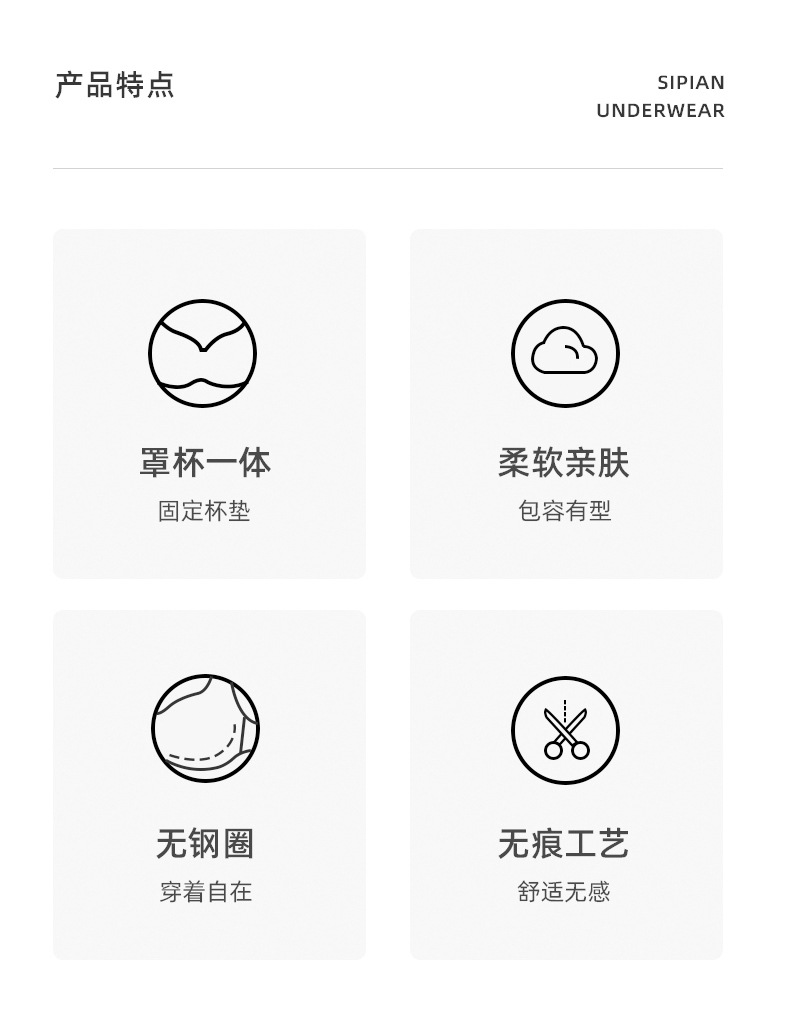 产品特点

SIPIAN
UNDERWEAR

罩杯一体
固定杯垫

柔软亲肤
包容有型

无钢圈
穿着自在

无痕工艺
舒适无感