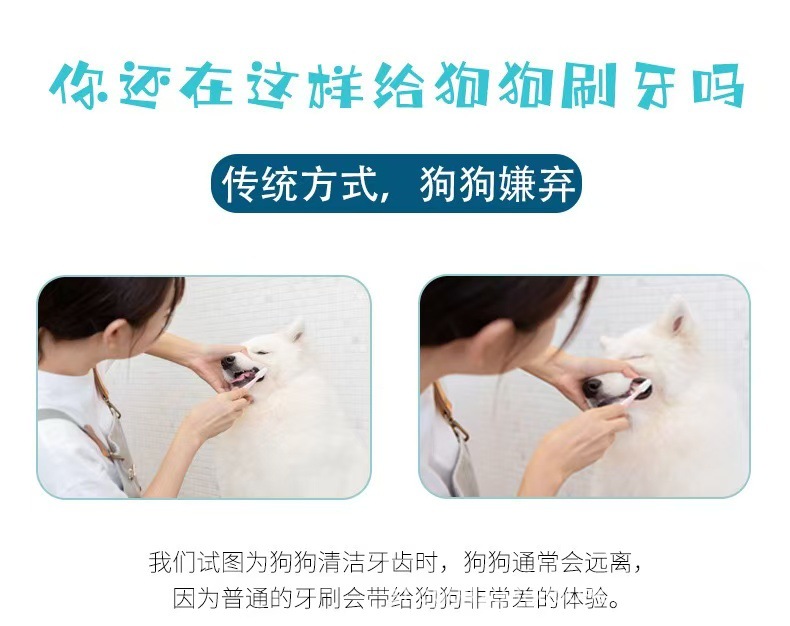 你还在这样给狗狗刷牙吗

传统方式，狗狗嫌弃

我们试图为狗狗清洁牙齿时，狗狗通常会远离，因为普通的牙刷会带给狗狗非常差的体验。