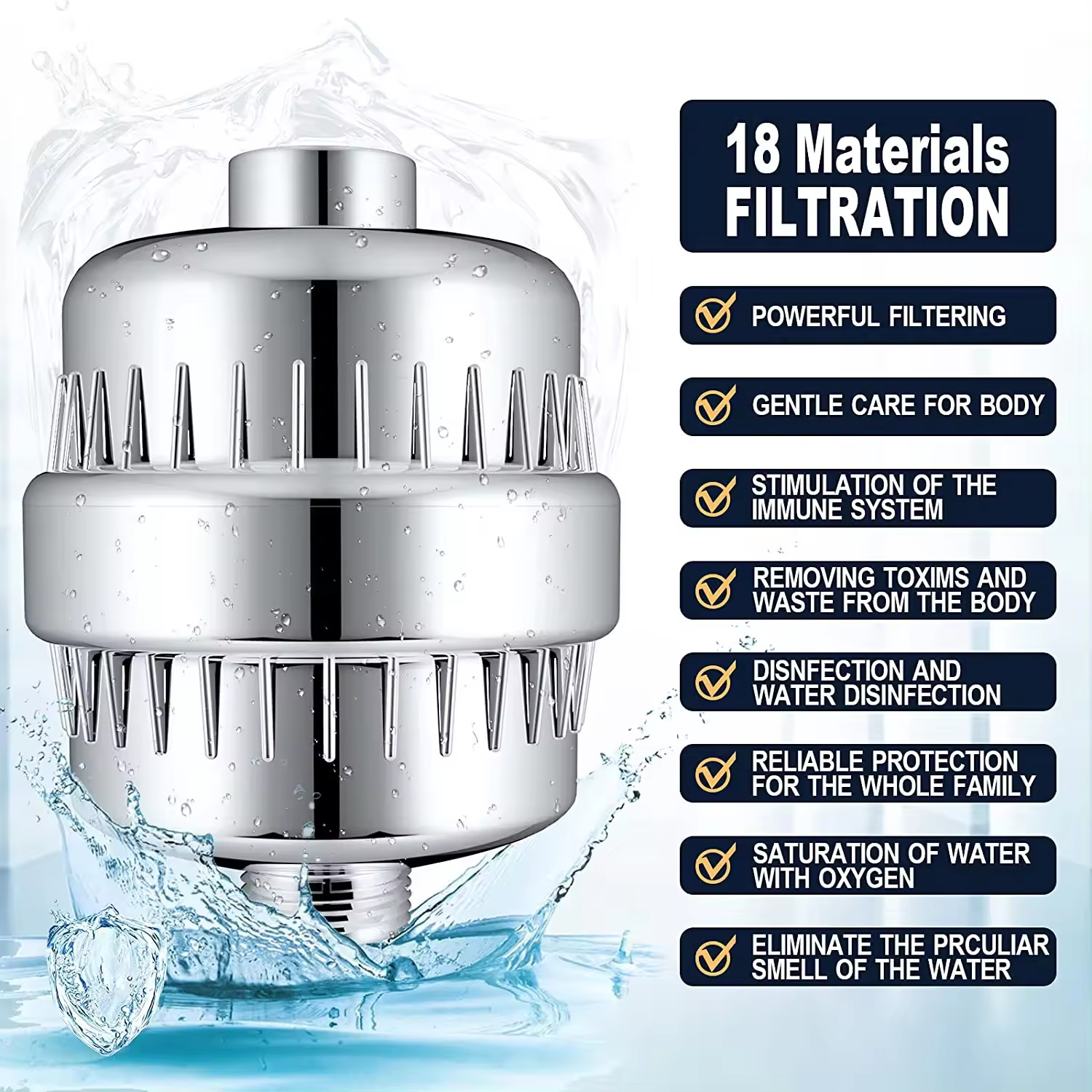 18 Materials FILTRATION

POWERFUL FILTERING

GENTLE CARE FOR BODY

STIMULATION OF THE IMMUNE SYSTEM

REMOVING TOXIMS AND WASTE FROM THE BODY

DISNFECTION AND WATER DISINFECTION

RELIABLE PROTECTION FOR THE WHOLE FAMILY

SATURATION OF WATER WITH OXYGEN

ELIMINATE THE PRCULIAR SMELL OF THE WATER