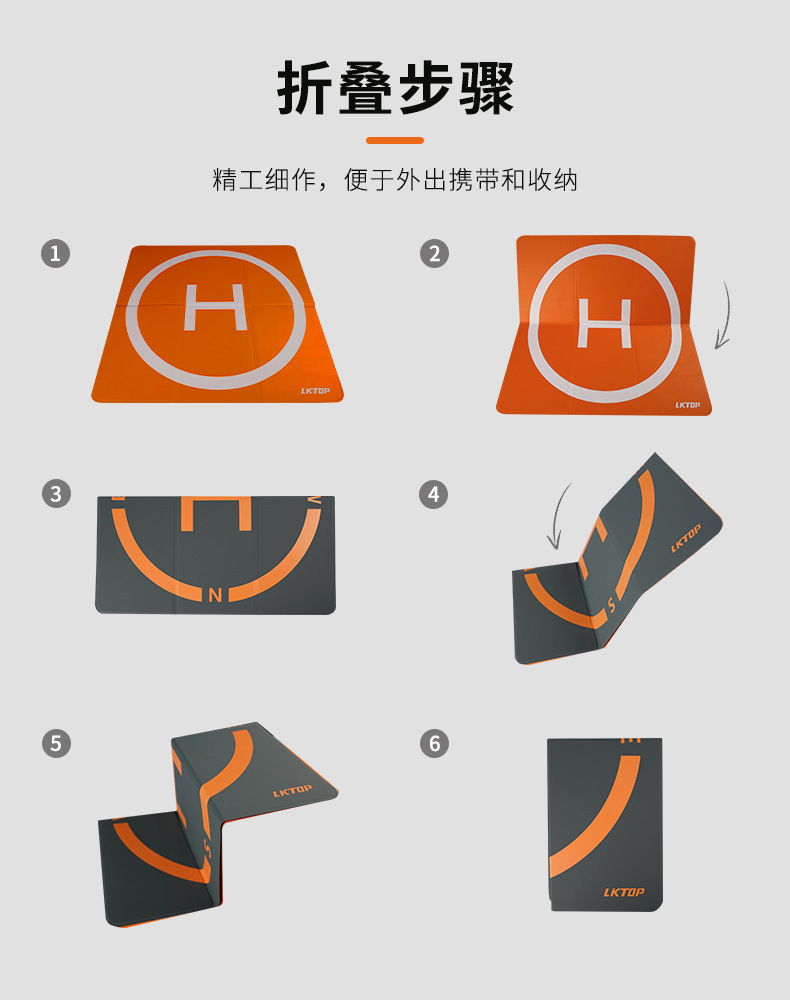 折叠步骤

精工细作，便于外出携带和收纳

1

H

LKTOP

2

H

LKTOP

3

N

4

S

LKTOP

5

S

LKTOP

6

LKTOP