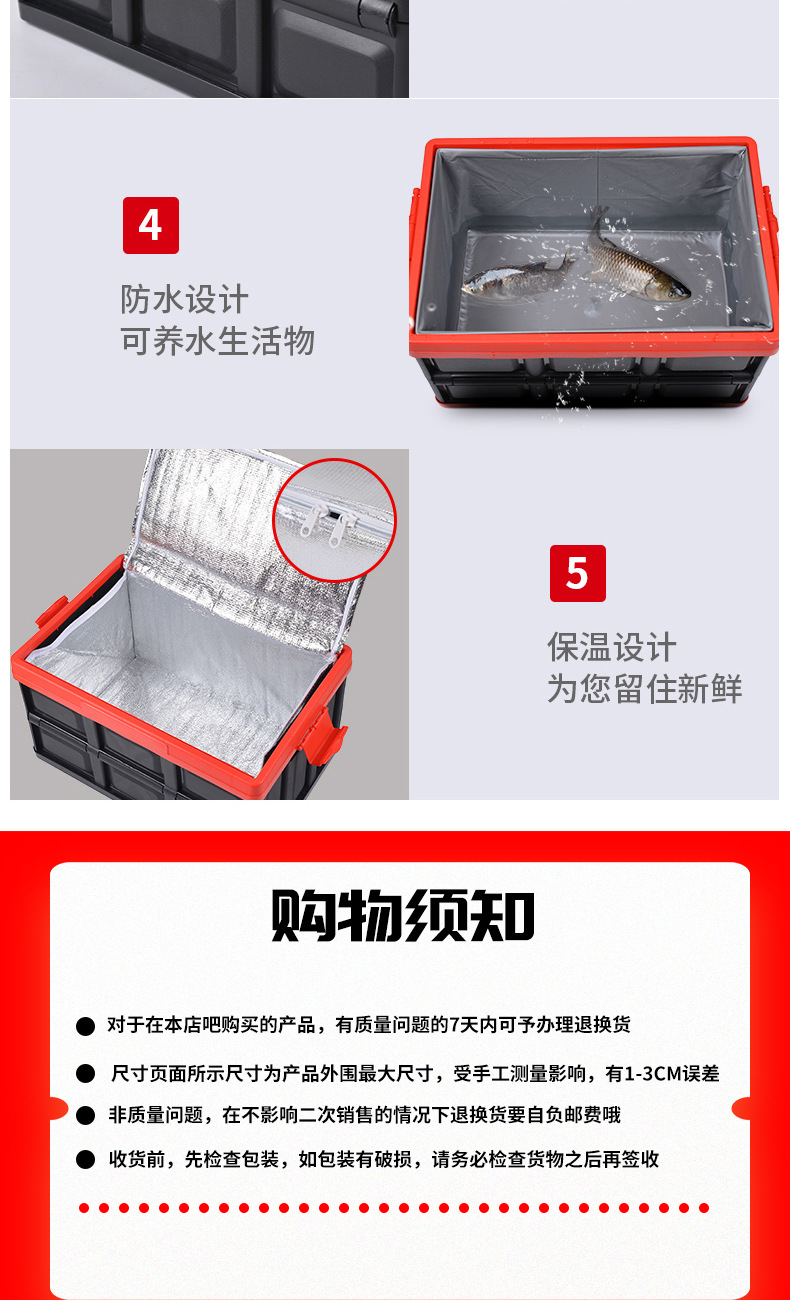 4

防水设计
可养水生活物

5

保温设计
为您留住新鲜

购物须知

● 对于在本店吧购买的产品，有质量问题的7天内可予办理退换货

● 尺寸页面所示尺寸为产品外围最大尺寸，受手工测量影响，有1-3CM误差

● 非质量问题，在不影响二次销售的情况下退换货要自负邮费哦

● 收货前，先检查包装，如包装有破损，请务必检查货物之后再签收