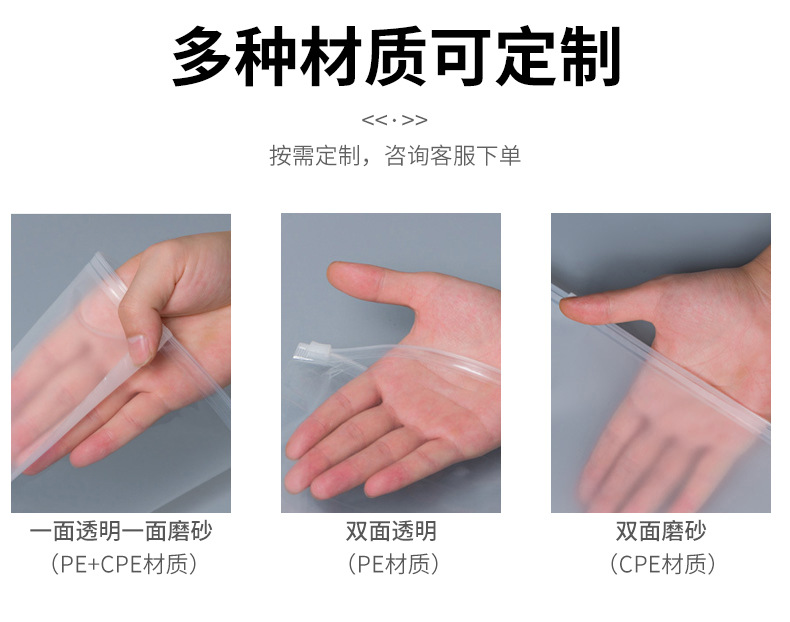 多种材质可定制

<<·>>

按需定制，咨询客服下单

一面透明一面磨砂
（PE+CPE材质）

双面透明
（PE材质）

双面磨砂
（CPE材质）