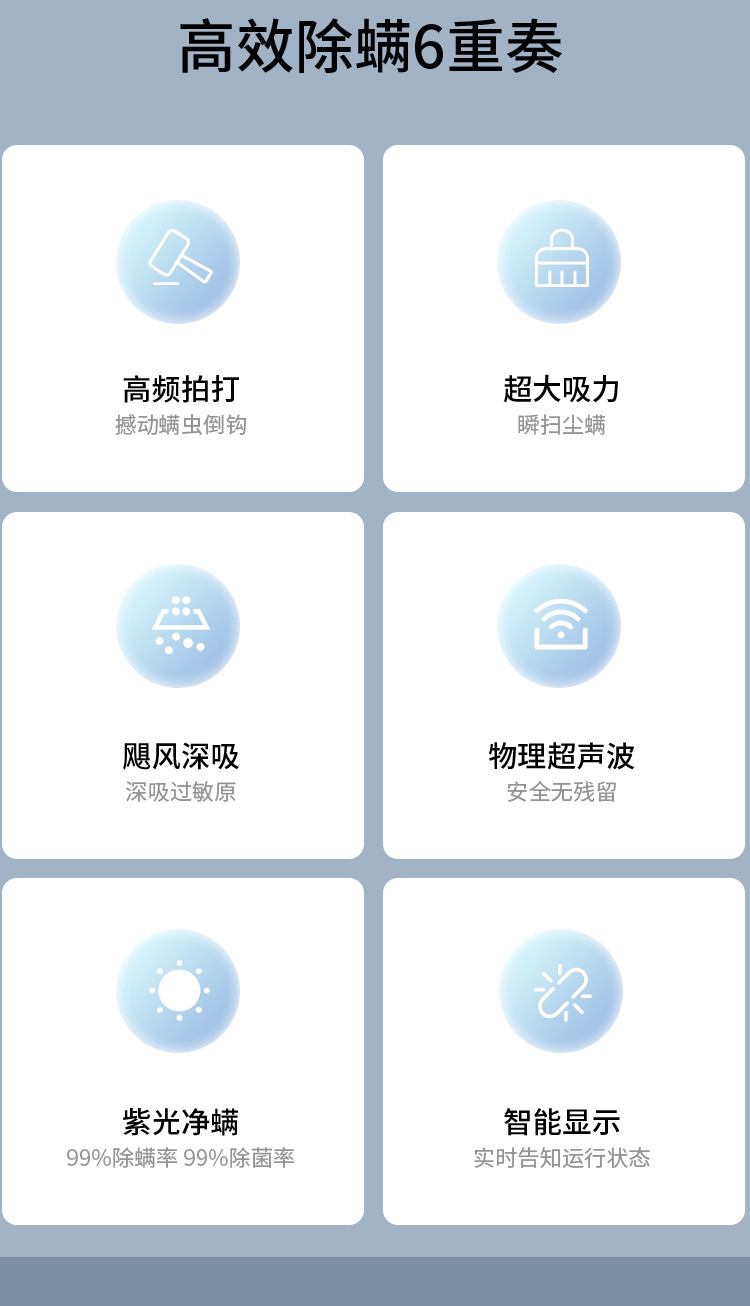 高效除螨6重奏

高频拍打
撼动螨虫倒钩

超大吸力
瞬扫尘螨

飓风深吸
深吸过敏原

物理超声波
安全无残留

紫光净螨
99%除螨率 99%除菌率

智能显示
实时告知运行状态