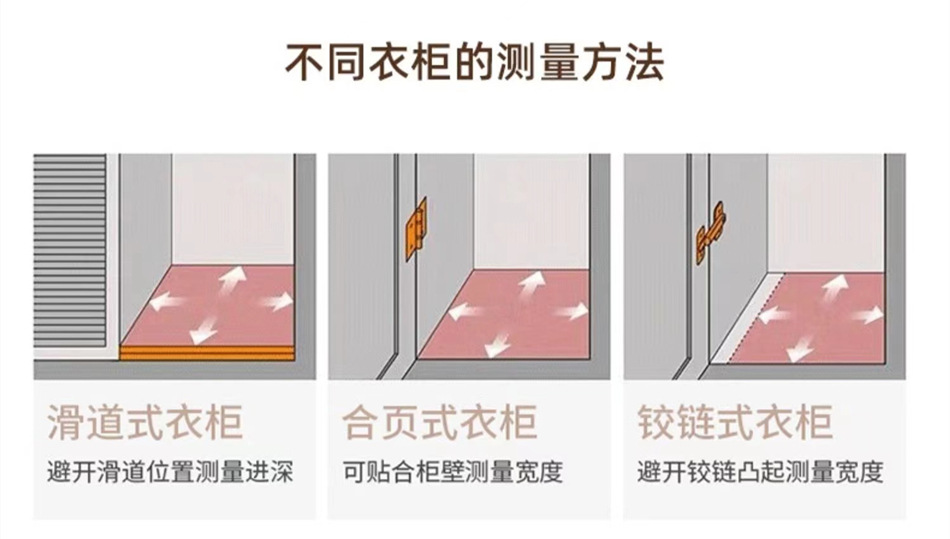 不同衣柜的测量方法

滑道式衣柜

避开滑道位置测量进深

合页式衣柜

可贴合柜壁测量宽度

铰链式衣柜

避开铰链凸起测量宽度