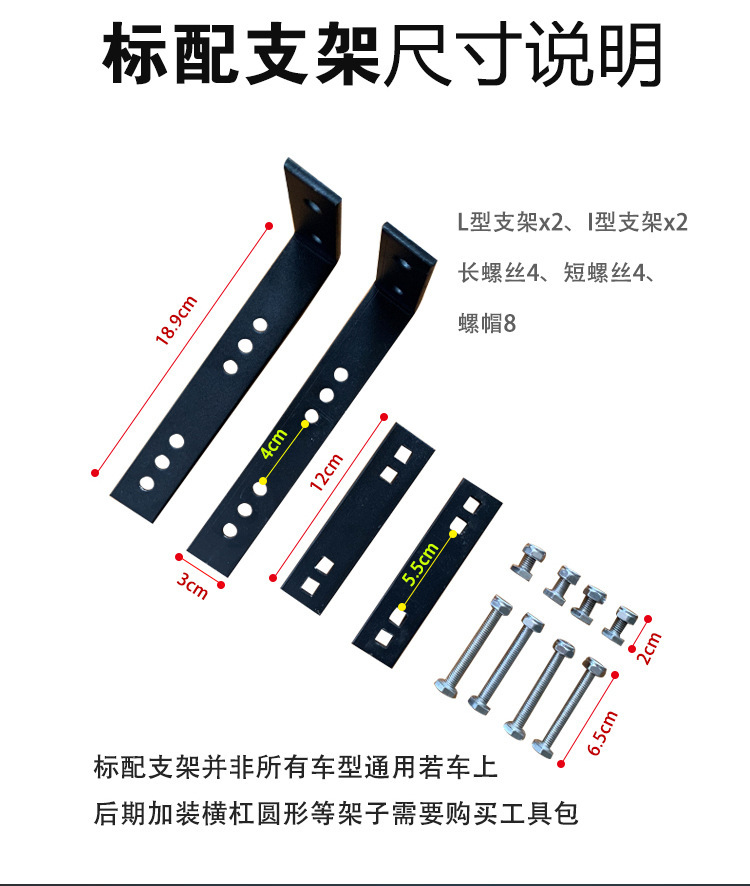 标配支架尺寸说明

L型支架x2、I型支架x2
长螺丝4、短螺丝4、
螺帽8

18.9cm

4cm

12cm

3cm

5.5cm

2cm

6.5cm

标配支架并非所有车型通用若车上
后期加装横杠圆形等架子需要购买工具包