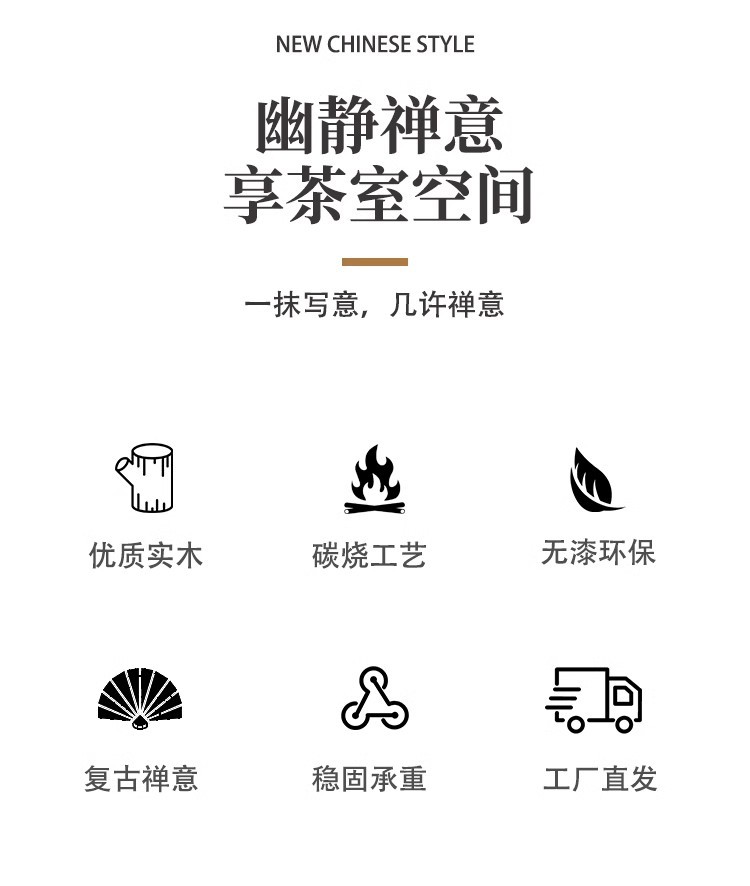 NEW CHINESE STYLE

幽静禅意
享茶室空间

一抹写意，几许禅意

优质实木

碳烧工艺

无漆环保

复古禅意

稳固承重

工厂直发