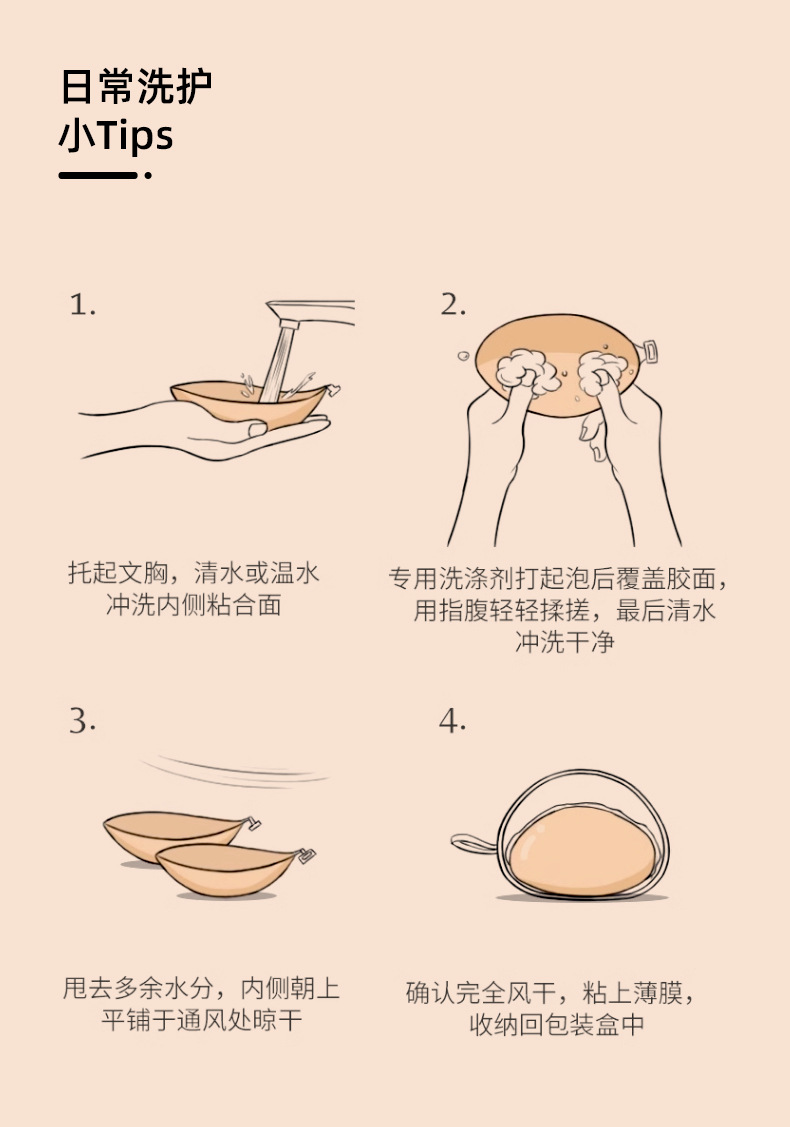 日常洗护
小Tips

1.

托起文胸，清水或温水冲洗内侧粘合面

2.

专用洗涤剂打起泡后覆盖胶面，用指腹轻轻揉搓，最后清水冲洗干净

3.

甩去多余水分，内侧朝上平铺于通风处晾干

4.

确认完全风干，粘上薄膜，收纳回包装盒中