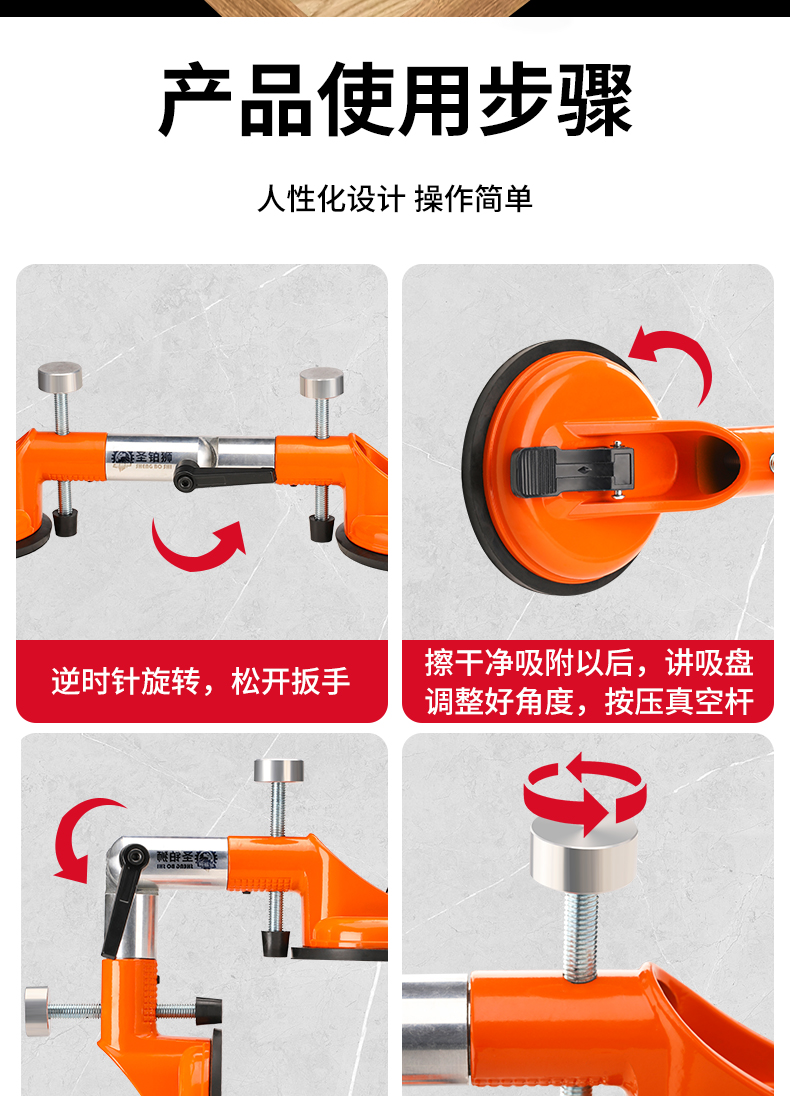 产品使用步骤

人性化设计 操作简单

圣铂狮
SHENG BO SHI

逆时针旋转，松开扳手

擦干净吸附以后，讲吸盘调整好角度，按压真空杆

圣铂狮
SHENG BO SHI