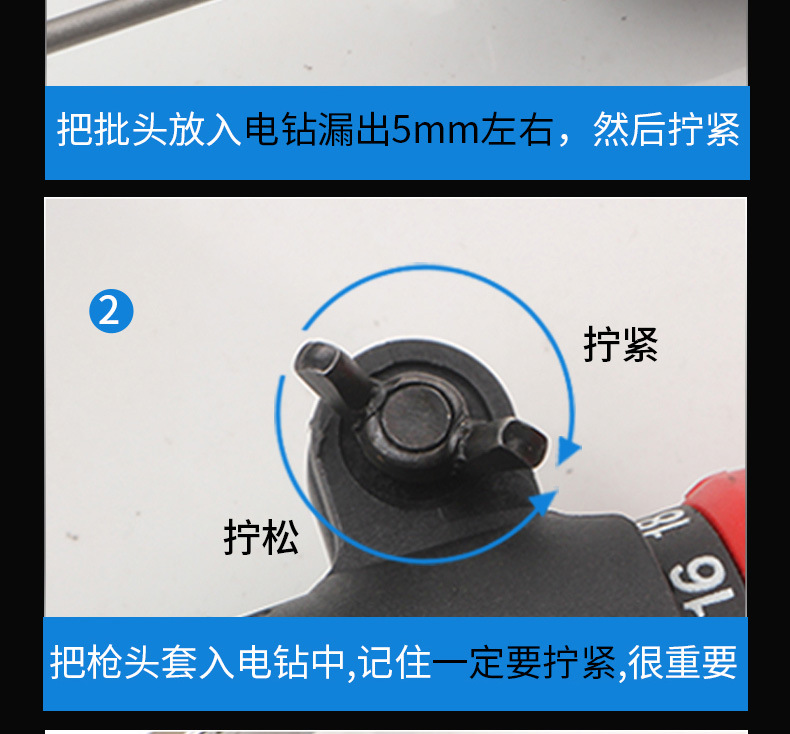 把批头放入电钻漏出5mm左右，然后拧紧

2

拧紧

拧松

18

16

把枪头套入电钻中,记住一定要拧紧,很重要