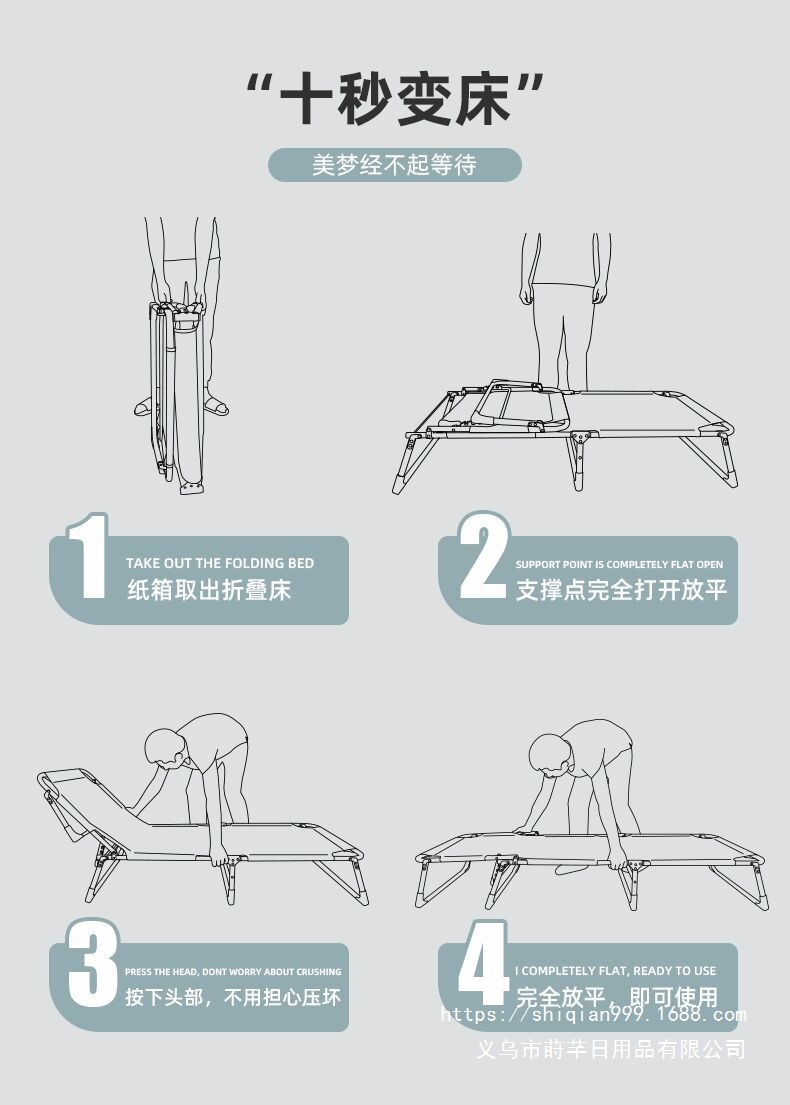 “十秒变床”

美梦经不起等待

1
TAKE OUT THE FOLDING BED
纸箱取出折叠床

2
SUPPORT POINT IS COMPLETELY FLAT OPEN
支撑点完全打开放平

3
PRESS THE HEAD, DONT WORRY ABOUT CRUSHING
按下头部，不用担心压坏

4
I COMPLETELY FLAT, READY TO USE
完全放平，即可使用

https://shiqian999.1688.com
义乌市莳芊日用品有限公司