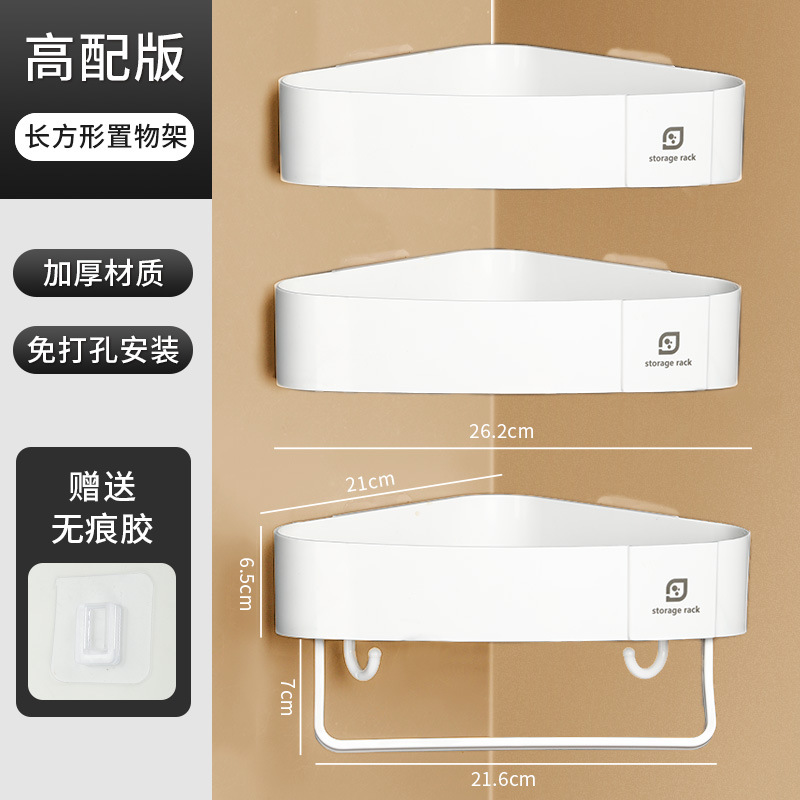 高配版

长方形置物架

加厚材质

免打孔安装

赠送
无痕胶

storage rack

storage rack

26.2cm

21cm

6.5cm

storage rack

7cm

21.6cm