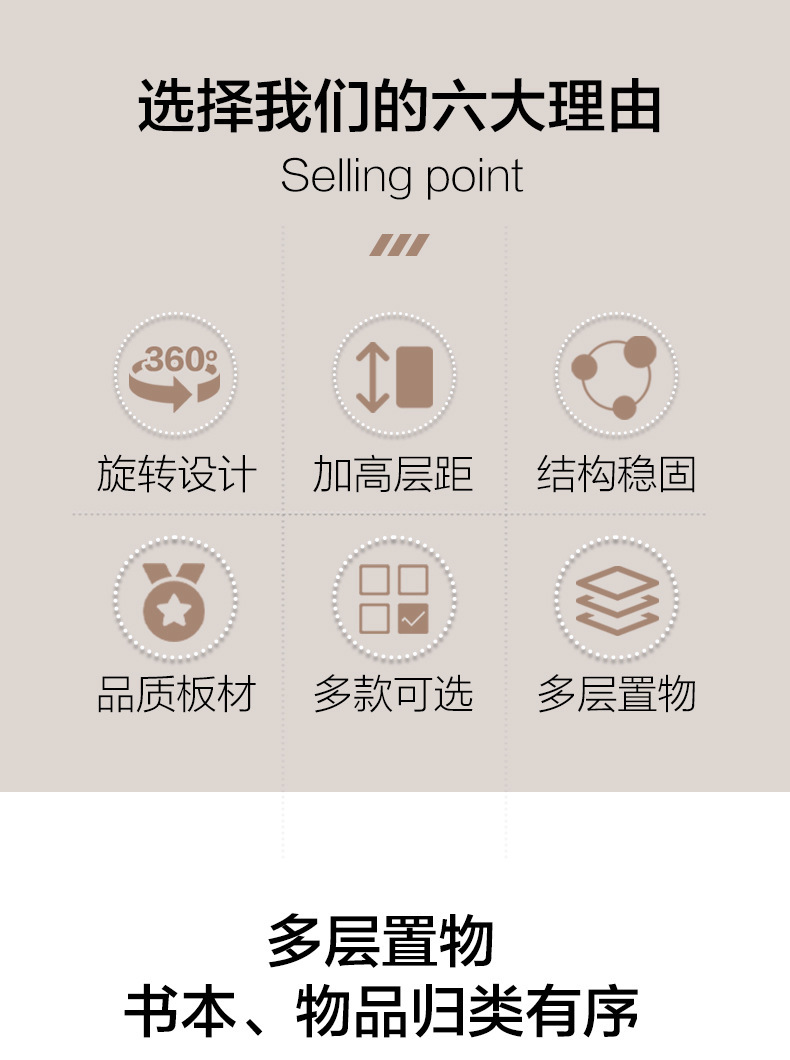 选择我们的六大理由
Selling point

360°

旋转设计 加高层距 结构稳固

品质板材 多款可选 多层置物

多层置物
书本、物品归类有序