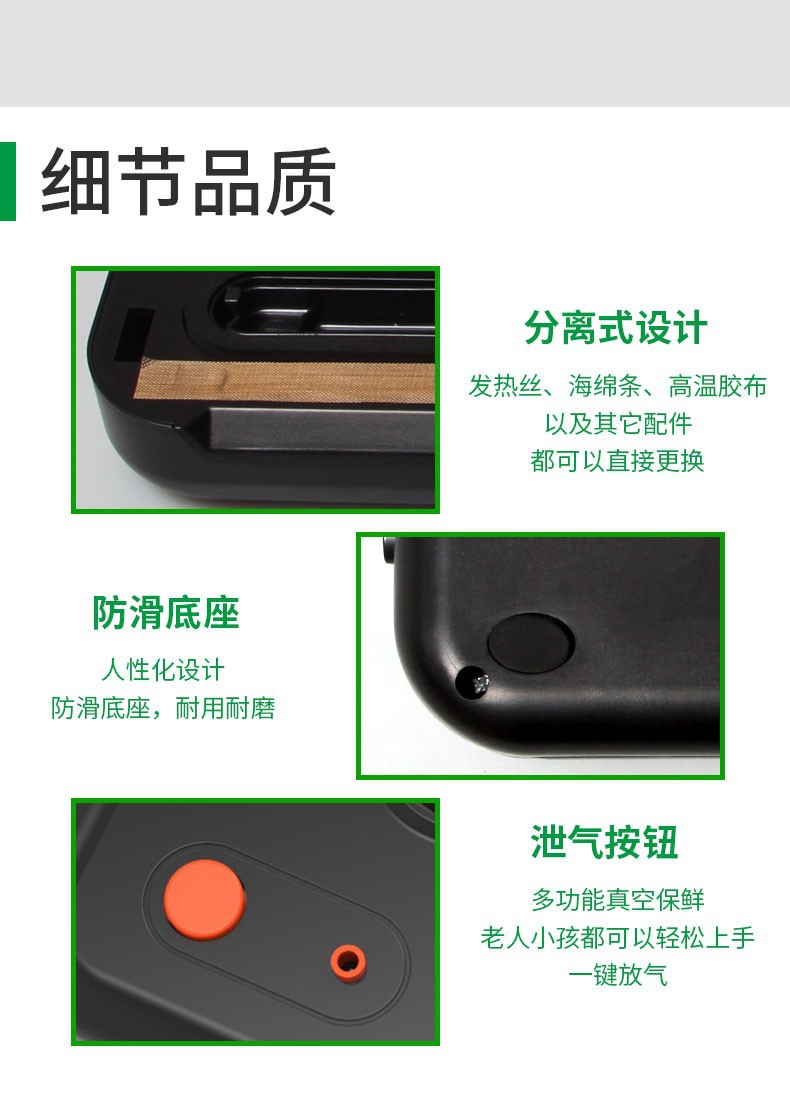 细节品质

分离式设计

发热丝、海绵条、高温胶布
以及其它配件
都可以直接更换

防滑底座

人性化设计
防滑底座，耐用耐磨

泄气按钮

多功能真空保鲜
老人小孩都可以轻松上手
一键放气