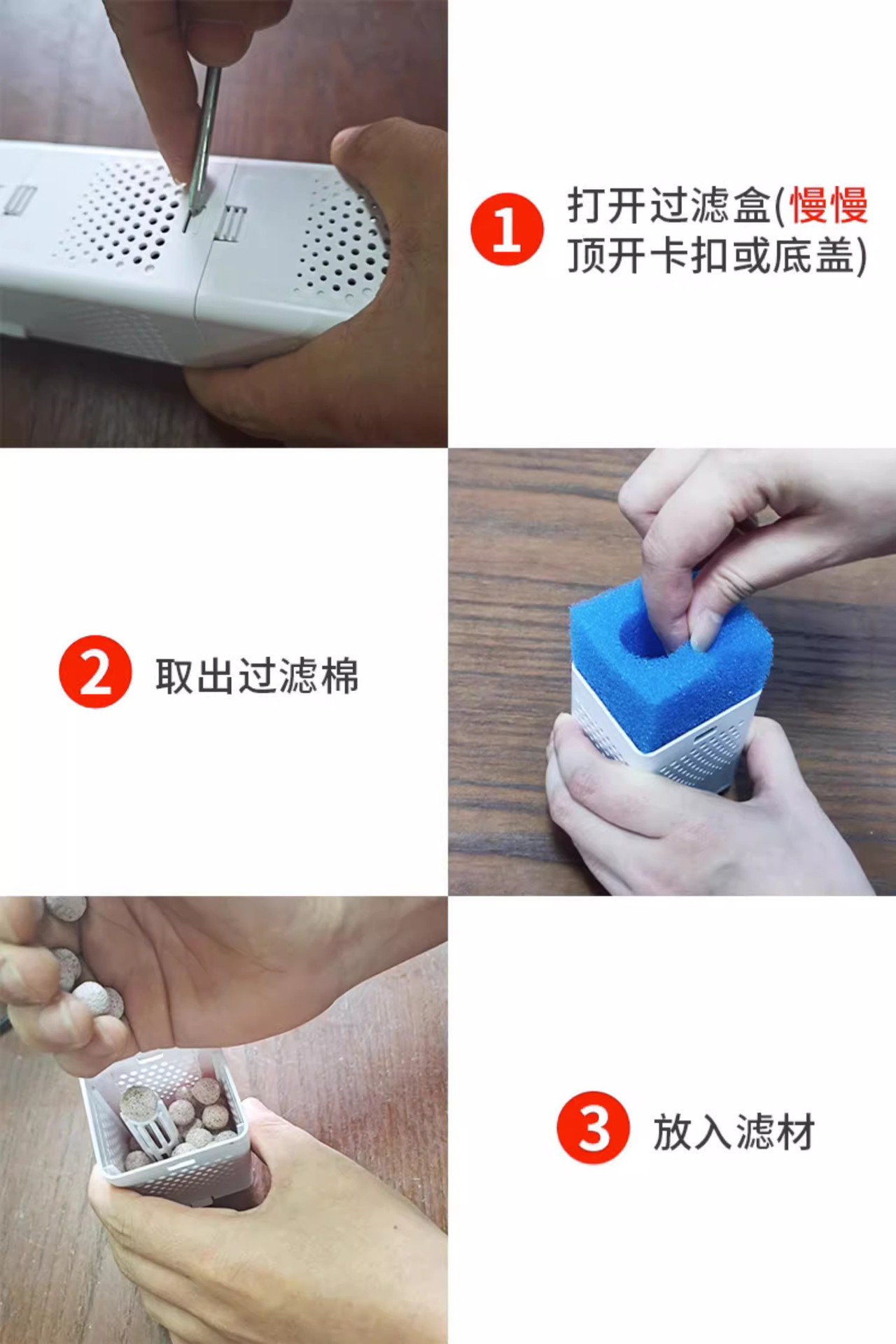 1 打开过滤盒(慢慢顶开卡扣或底盖)

2 取出过滤棉

3 放入滤材