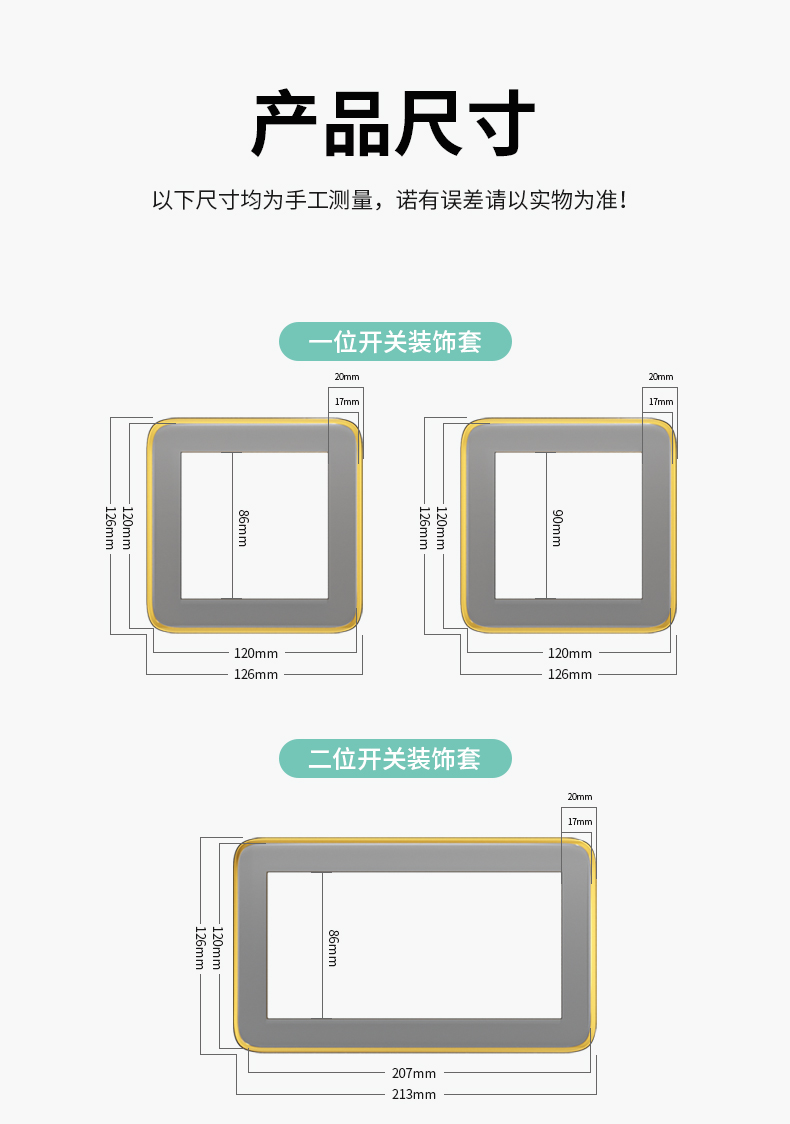 产品尺寸

以下尺寸均为手工测量，诺有误差请以实物为准！

一位开关装饰套

20mm
17mm
126mm
120mm
86mm
120mm
126mm

20mm
17mm
126mm
120mm
90mm
120mm
126mm

二位开关装饰套

20mm
17mm
126mm
120mm
86mm
207mm
213mm