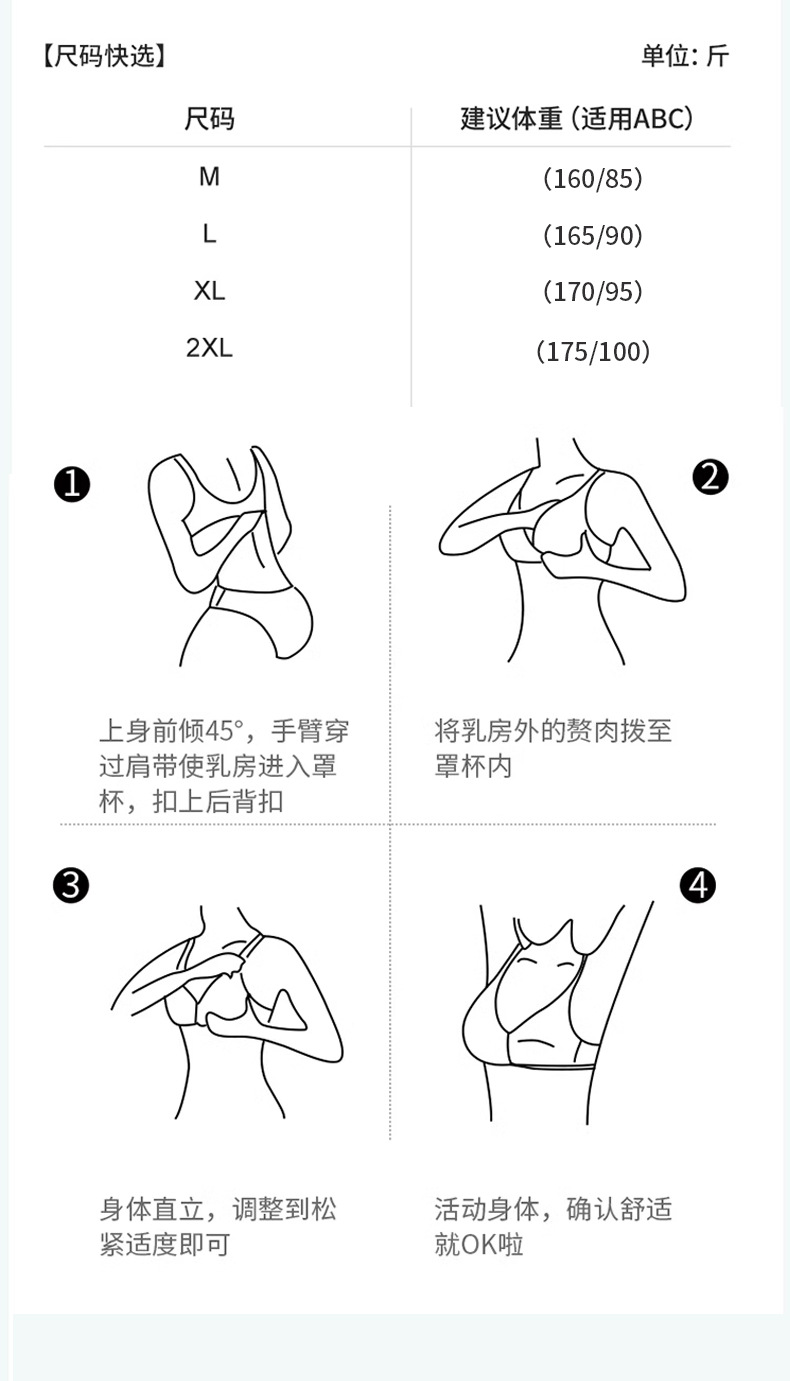 【尺码快选】 单位：斤

| 尺码 | 建议体重（适用ABC） |
|---|---|
| M | （160/85） |
| L | （165/90） |
| XL | （170/95） |
| 2XL | （175/100） |

❶

上身前倾45°，手臂穿过肩带使乳房进入罩杯，扣上后背扣

❷

将乳房外的赘肉拨至罩杯内

❸

身体直立，调整到松紧适度即可

❹

活动身体，确认舒适就OK啦