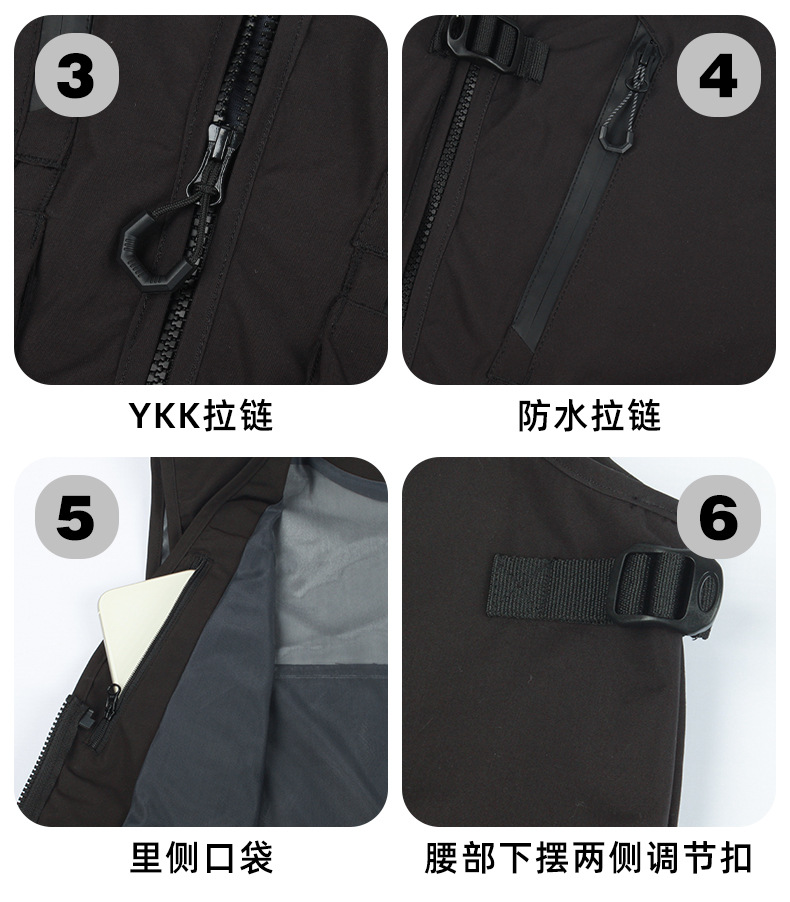 3

4

YKK拉链

防水拉链

5

6

里侧口袋

腰部下摆两侧调节扣