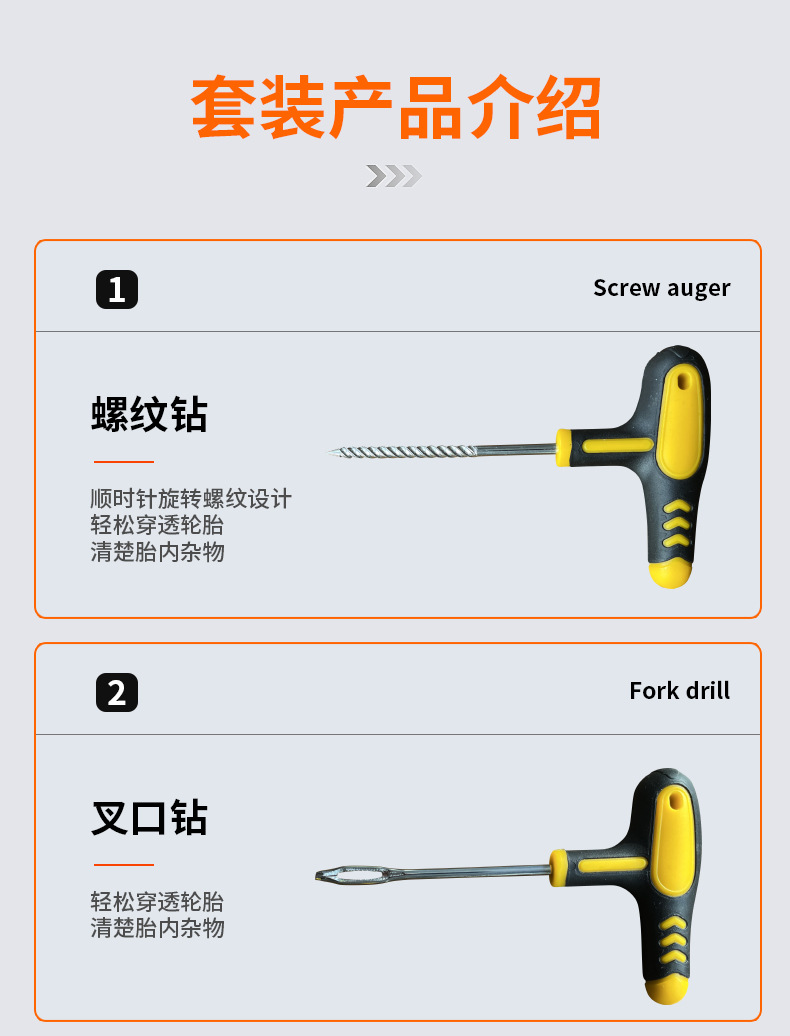 套装产品介绍

1

Screw auger

螺纹钻

顺时针旋转螺纹设计
轻松穿透轮胎
清楚胎内杂物

2

Fork drill

叉口钻

轻松穿透轮胎
清楚胎内杂物