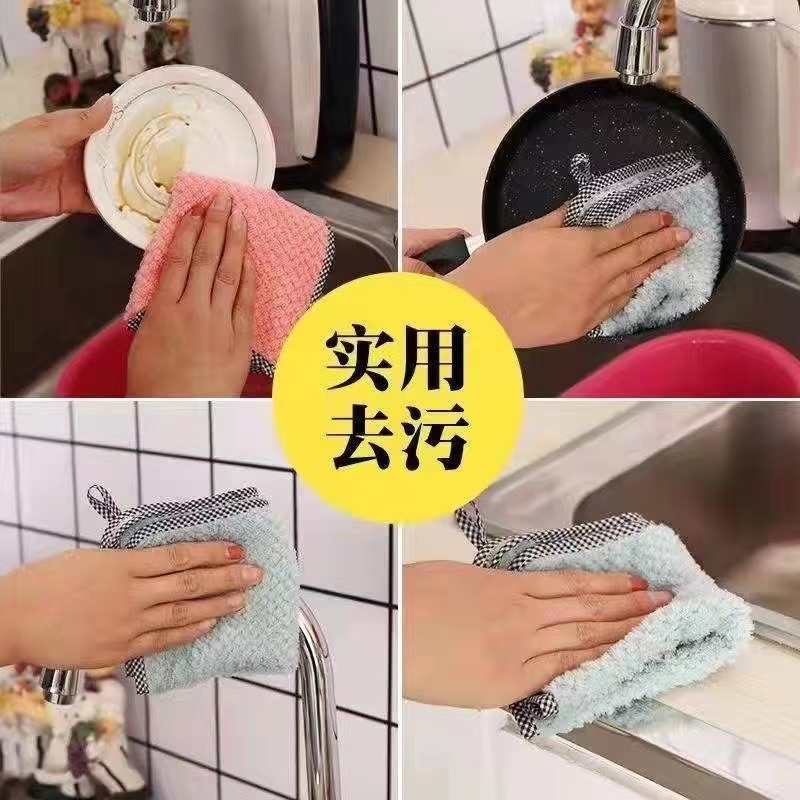 实用
去污