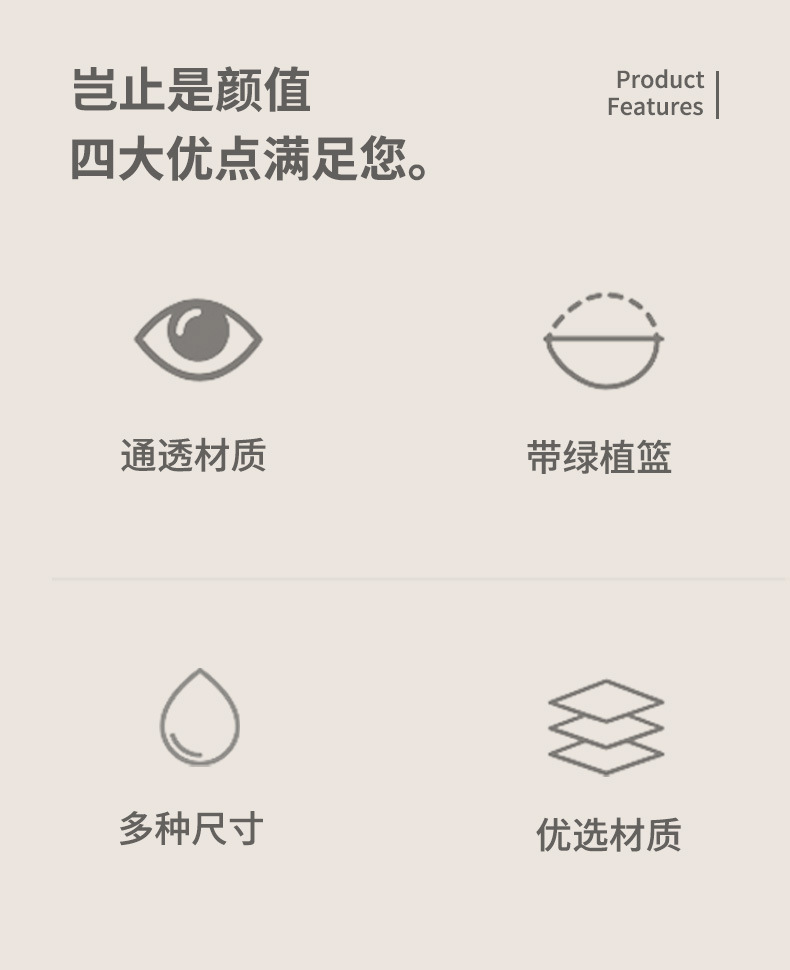 岂止是颜值
四大优点满足您。

Product
Features

通透材质

带绿植篮

多种尺寸

优选材质