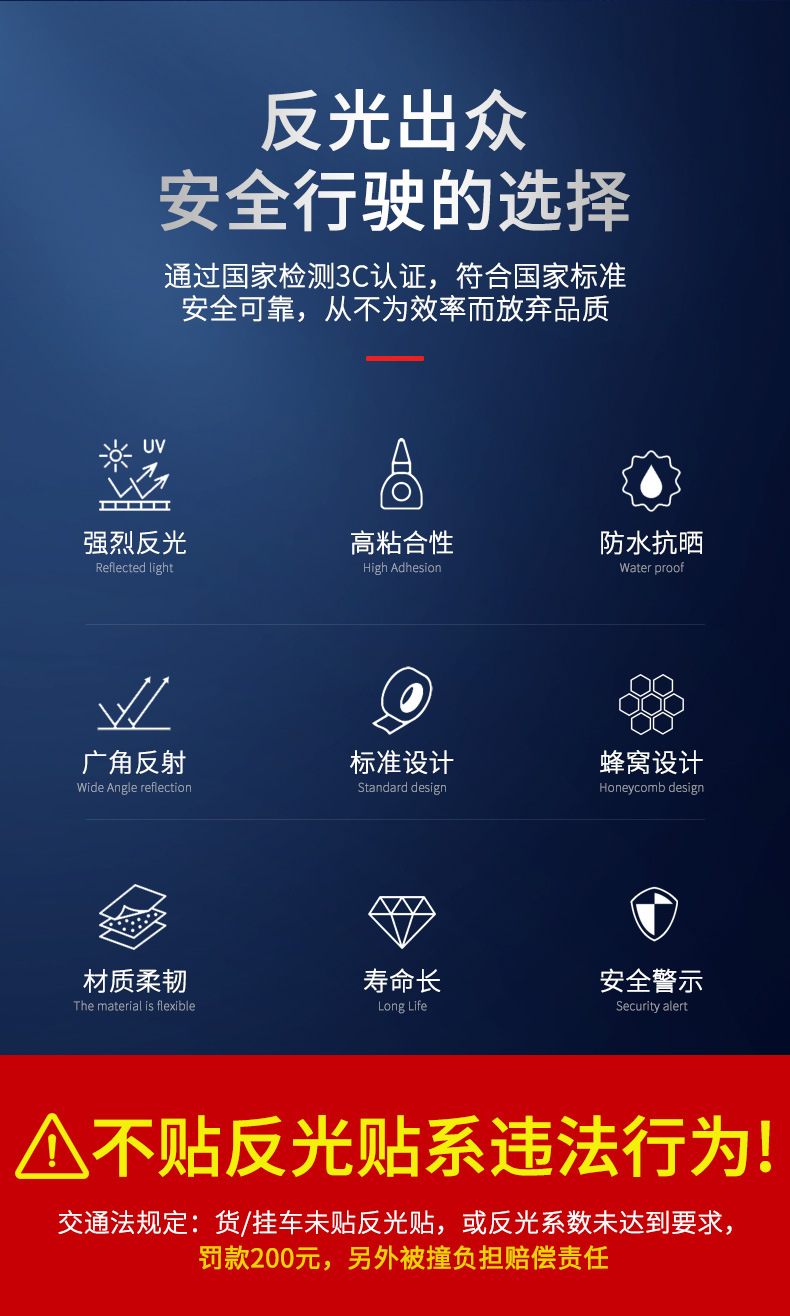 反光出众
安全行驶的选择

通过国家检测3C认证，符合国家标准
安全可靠，从不为效率而放弃品质

UV

强烈反光
Reflected light

高粘合性
High Adhesion

防水抗晒
Water proof

广角反射
Wide Angle reflection

标准设计
Standard design

蜂窝设计
Honeycomb design

材质柔韧
The material is flexible

寿命长
Long Life

安全警示
Security alert

不贴反光贴系违法行为!

交通法规定：货/挂车未贴反光贴，或反光系数未达到要求，
罚款200元，另外被撞负担赔偿责任