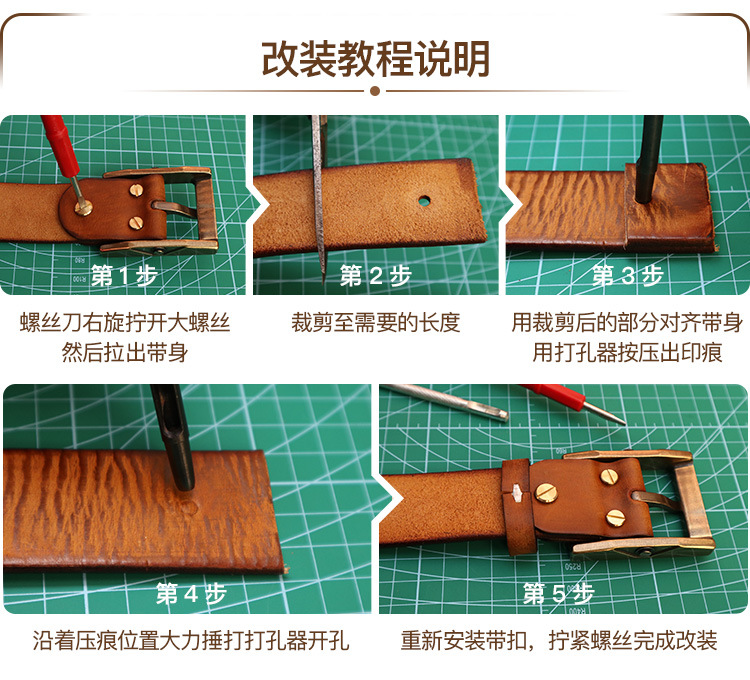 改装教程说明

第 1 步

螺丝刀右旋拧开大螺丝
然后拉出带身

第 2 步

裁剪至需要的长度

第 3 步

用裁剪后的部分对齐带身
用打孔器按压出印痕

第 4 步

沿着压痕位置大力捶打打孔器开孔

第 5 步

重新安装带扣，拧紧螺丝完成改装