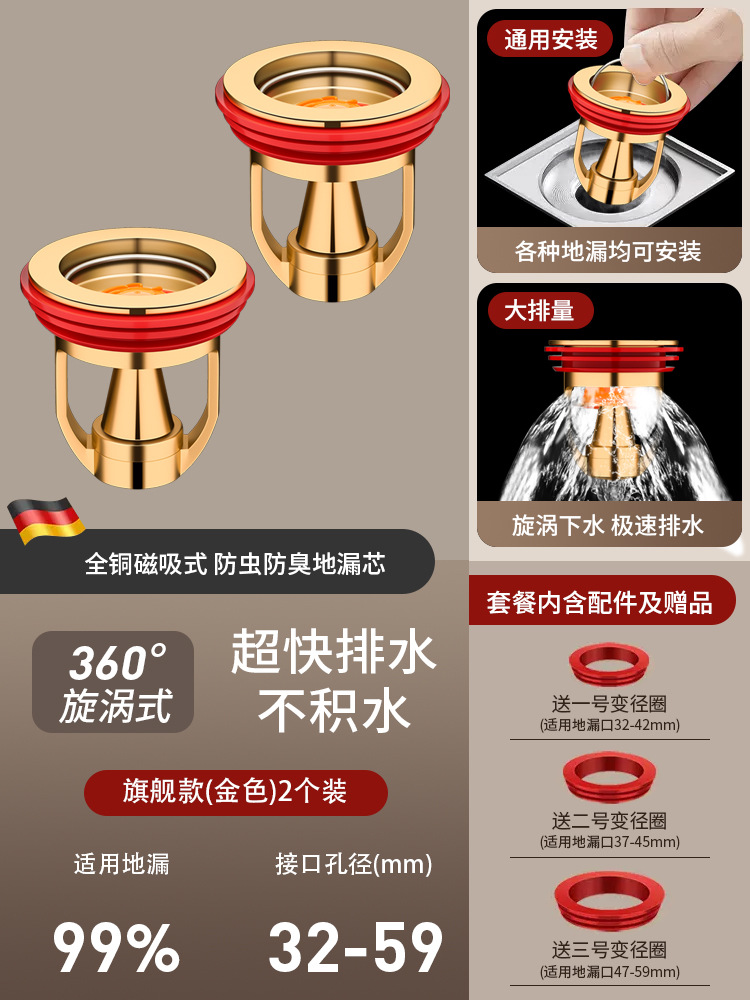 全铜磁吸式 防虫防臭地漏芯

360°
旋涡式

超快排水
不积水

旗舰款(金色)2个装

适用地漏
99%

接口孔径(mm)
32-59

通用安装
各种地漏均可安装

大排量
旋涡下水 极速排水

套餐内含配件及赠品

送一号变径圈
(适用地漏口32-42mm)

送二号变径圈
(适用地漏口37-45mm)

送三号变径圈
(适用地漏口47-59mm)