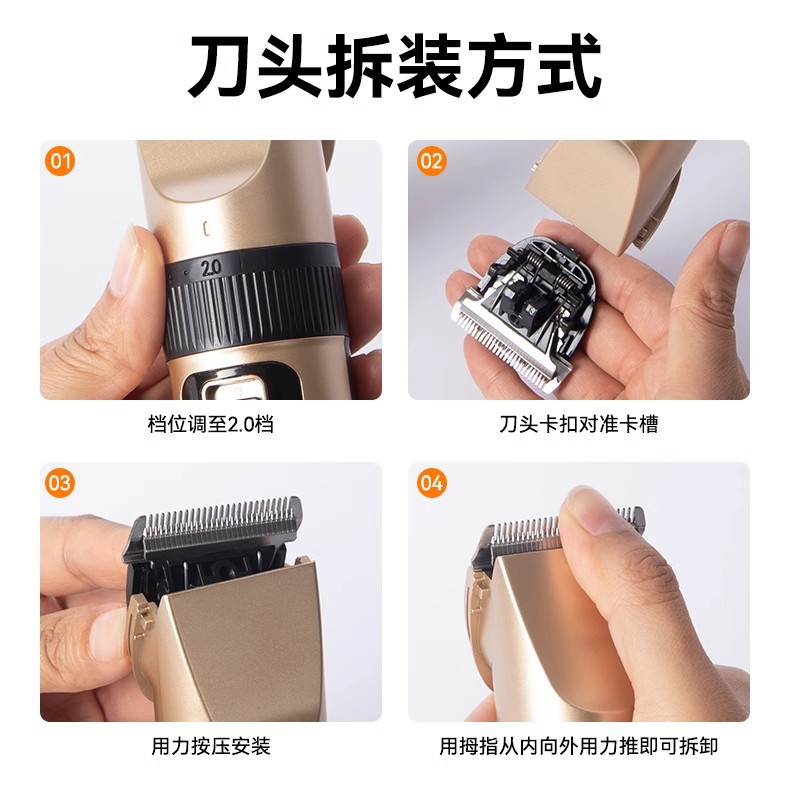 刀头拆装方式

01

2.0

档位调至2.0档

02

刀头卡扣对准卡槽

03

用力按压安装

04

用拇指从内向外用力推即可拆卸