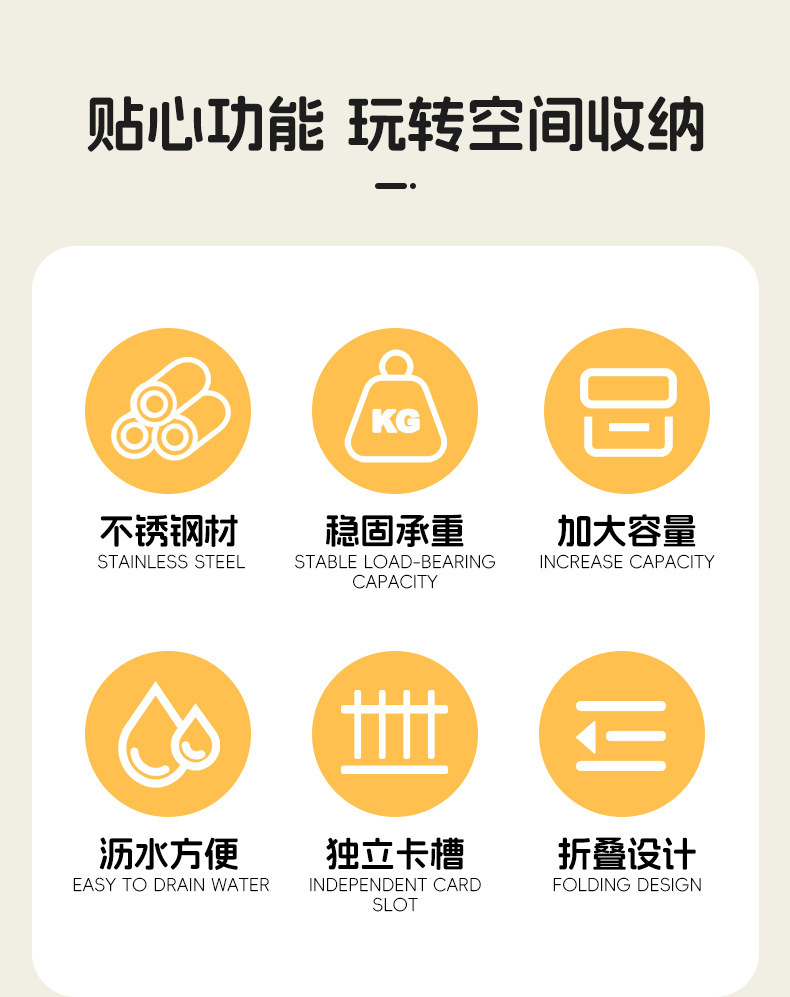 贴心功能 玩转空间收纳

KG

不锈钢材
STAINLESS STEEL

稳固承重
STABLE LOAD-BEARING CAPACITY

加大容量
INCREASE CAPACITY

沥水方便
EASY TO DRAIN WATER

独立卡槽
INDEPENDENT CARD SLOT

折叠设计
FOLDING DESIGN