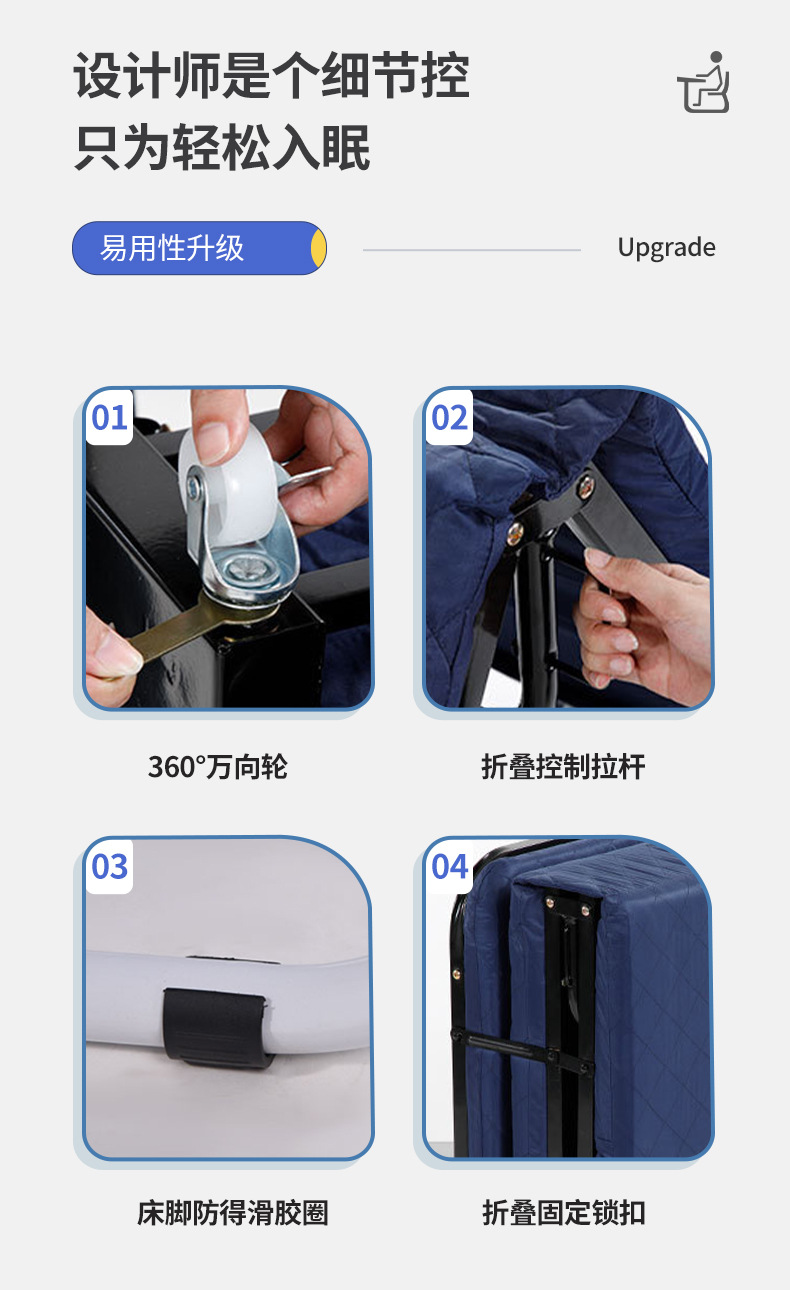 设计师是个细节控
只为轻松入眠

易用性升级

Upgrade

01

360°万向轮

02

折叠控制拉杆

03

床脚防得滑胶圈

04

折叠固定锁扣