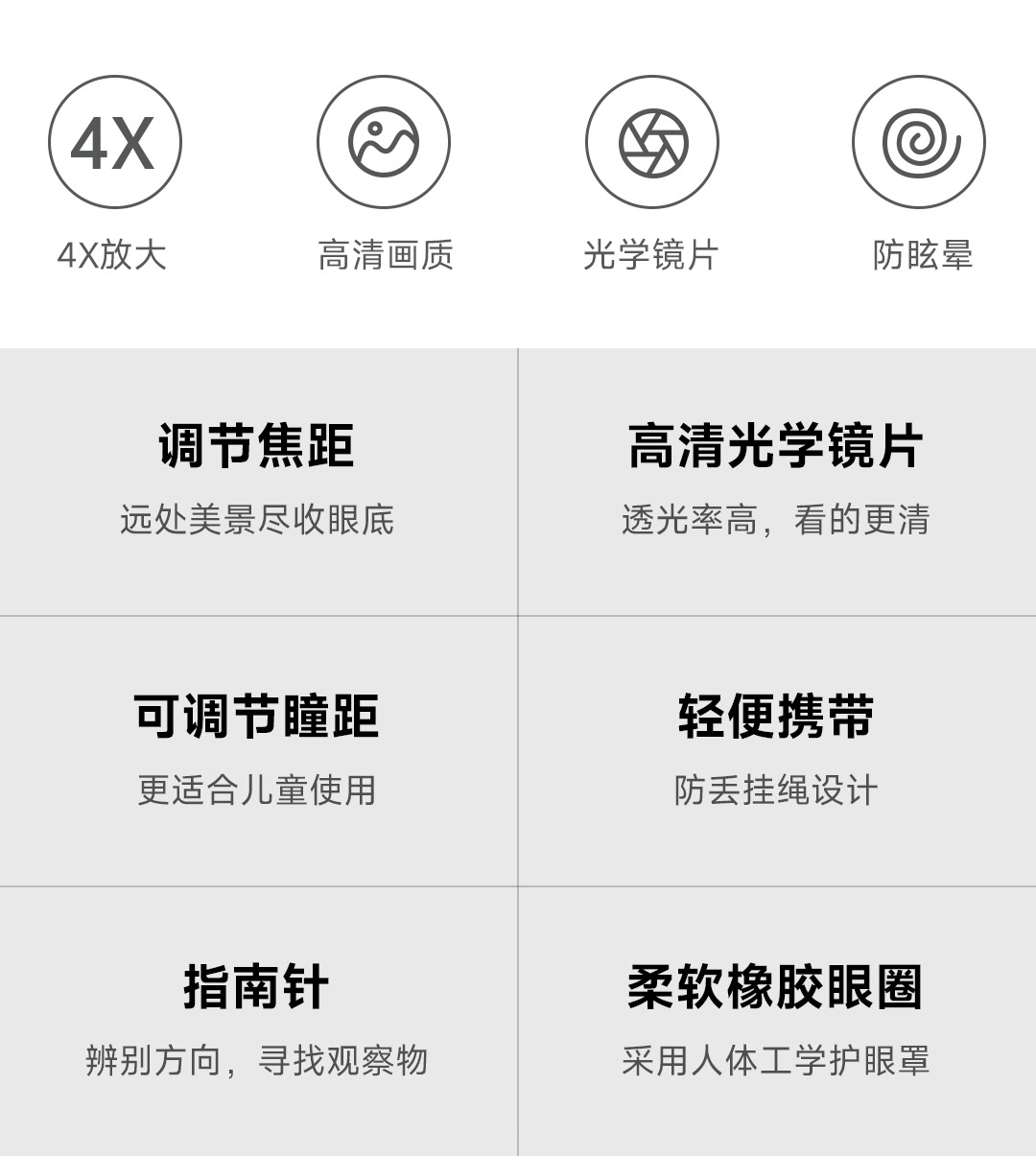 4X

4X放大

高清画质

光学镜片

防眩晕

调节焦距

远处美景尽收眼底

高清光学镜片

透光率高，看的更清

可调节瞳距

更适合儿童使用

轻便携带

防丢挂绳设计

指南针

辨别方向，寻找观察物

柔软橡胶眼圈

采用人体工学护眼罩