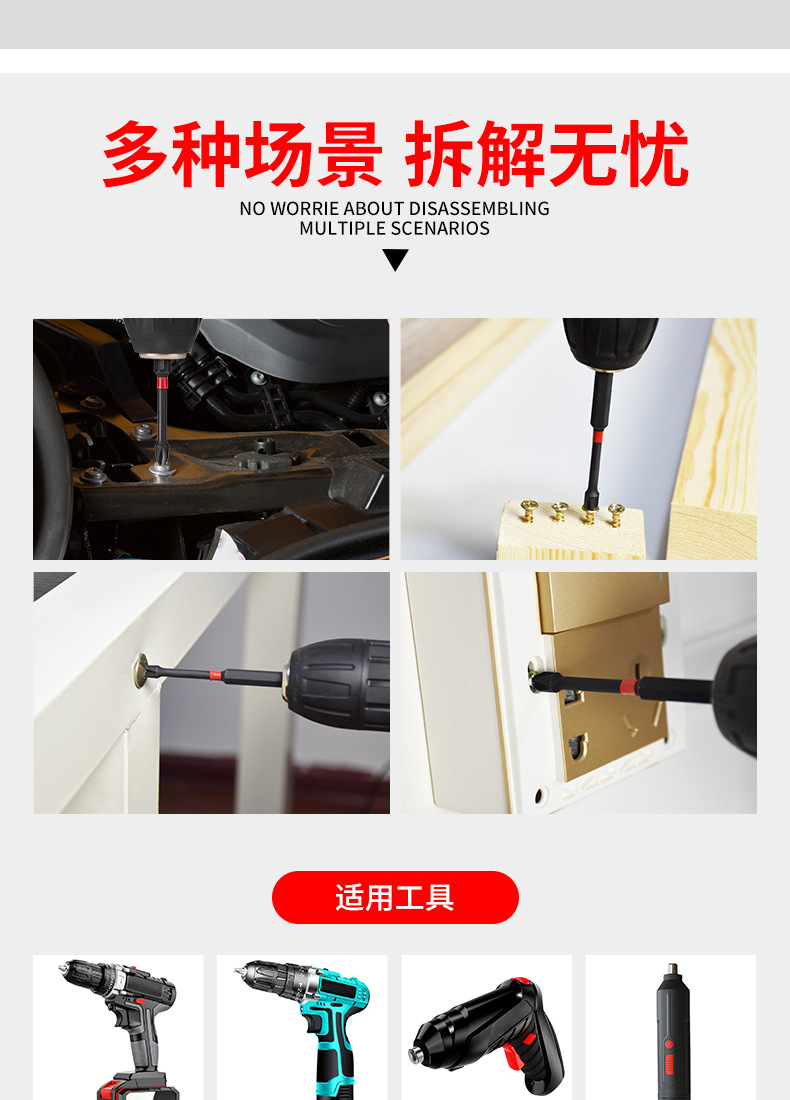 多种场景 拆解无忧

NO WORRIE ABOUT DISASSEMBLING MULTIPLE SCENARIOS

适用工具