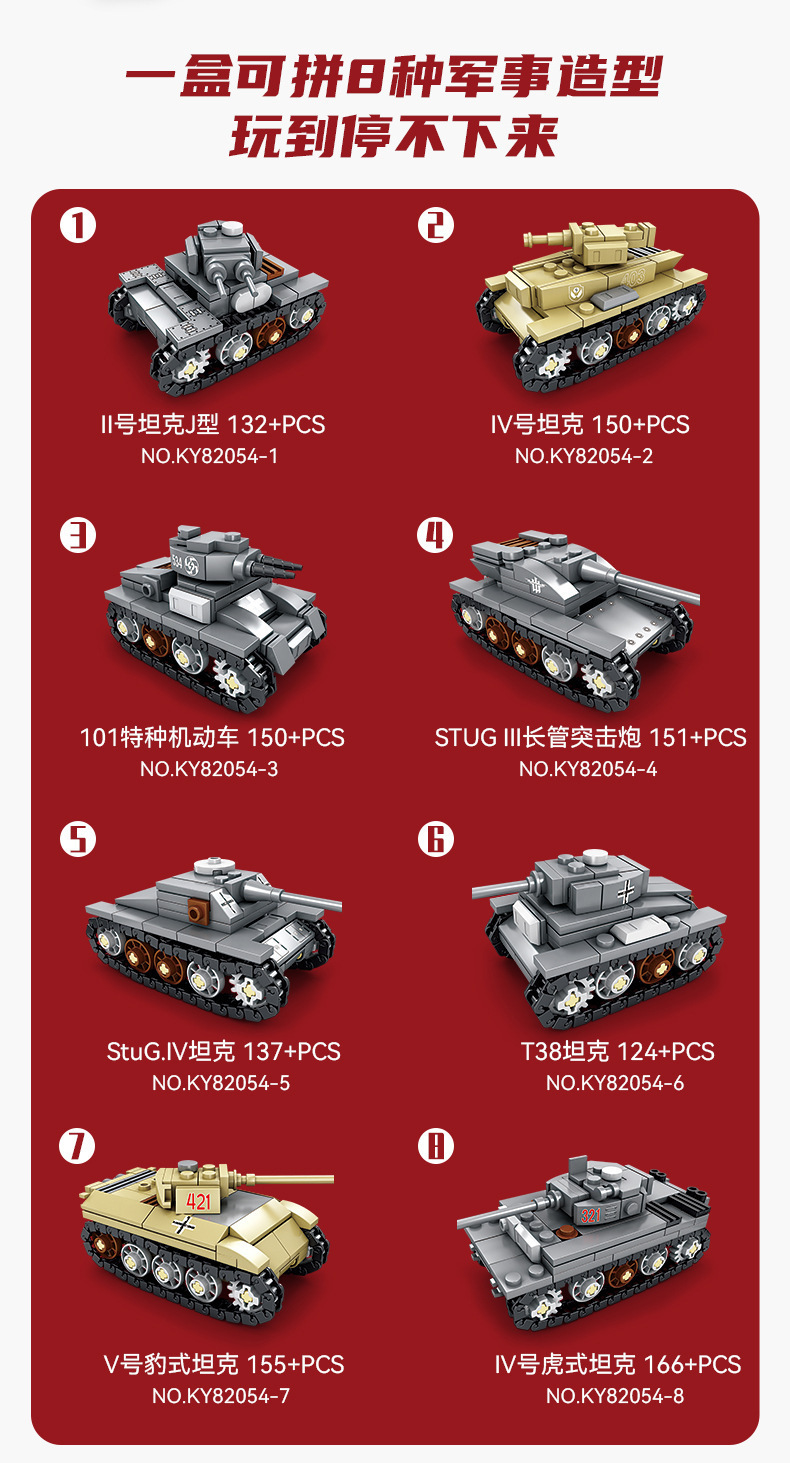 一盒可拼8种军事造型
玩到停不下来

1

II号坦克J型 132+PCS
NO.KY82054-1

2

403

IV号坦克 150+PCS
NO.KY82054-2

3

534

101特种机动车 150+PCS
NO.KY82054-3

4

STUG III长管突击炮 151+PCS
NO.KY82054-4

5

StuG.IV坦克 137+PCS
NO.KY82054-5

6

T38坦克 124+PCS
NO.KY82054-6

7

421

V号豹式坦克 155+PCS
NO.KY82054-7

8

321

IV号虎式坦克 166+PCS
NO.KY82054-8