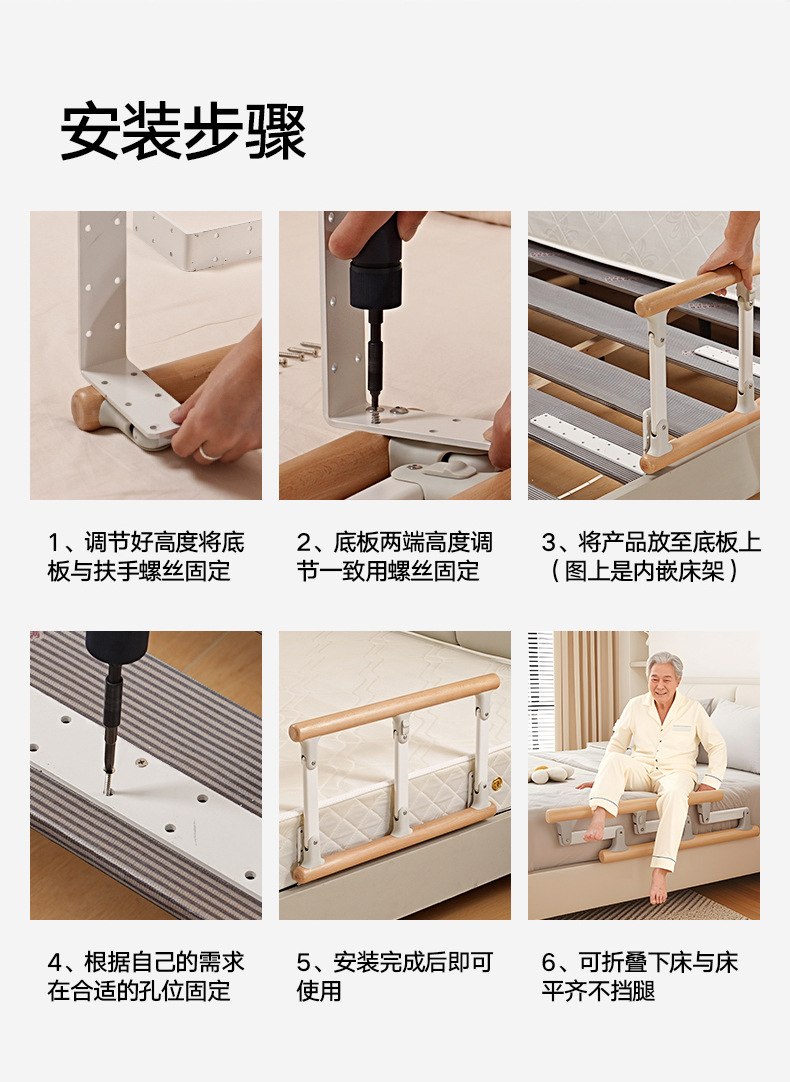 安装步骤

1、调节好高度将底板与扶手螺丝固定

2、底板两端高度调节一致用螺丝固定

3、将产品放至底板上（图上是内嵌床架）

4、根据自己的需求在合适的孔位固定

5、安装完成后即可使用

6、可折叠下床与床平齐不挡腿