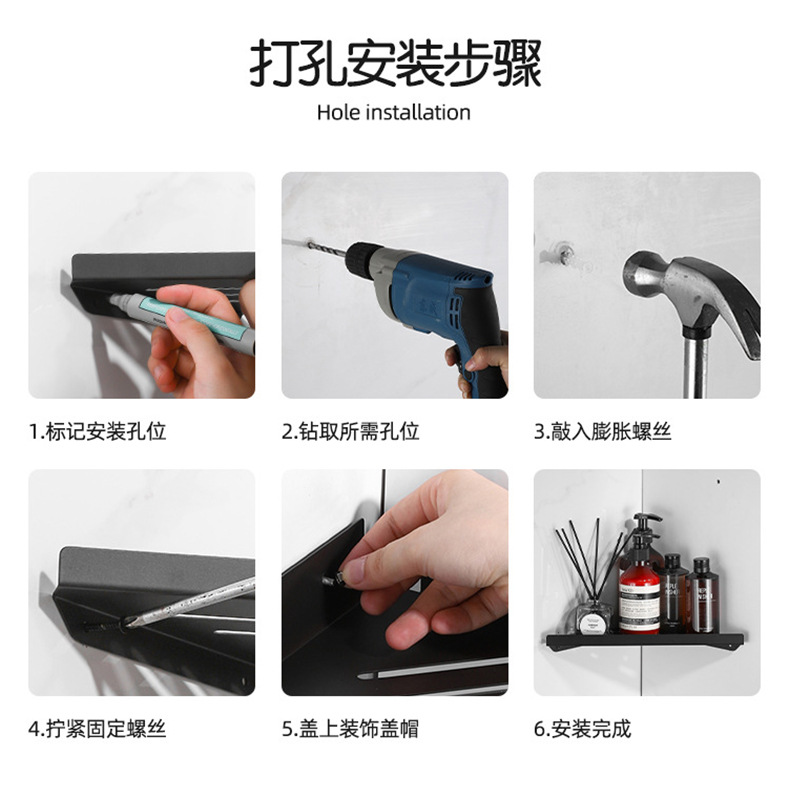 打孔安装步骤
Hole installation

1.标记安装孔位

2.钻取所需孔位

3.敲入膨胀螺丝

4.拧紧固定螺丝

5.盖上装饰盖帽

6.安装完成