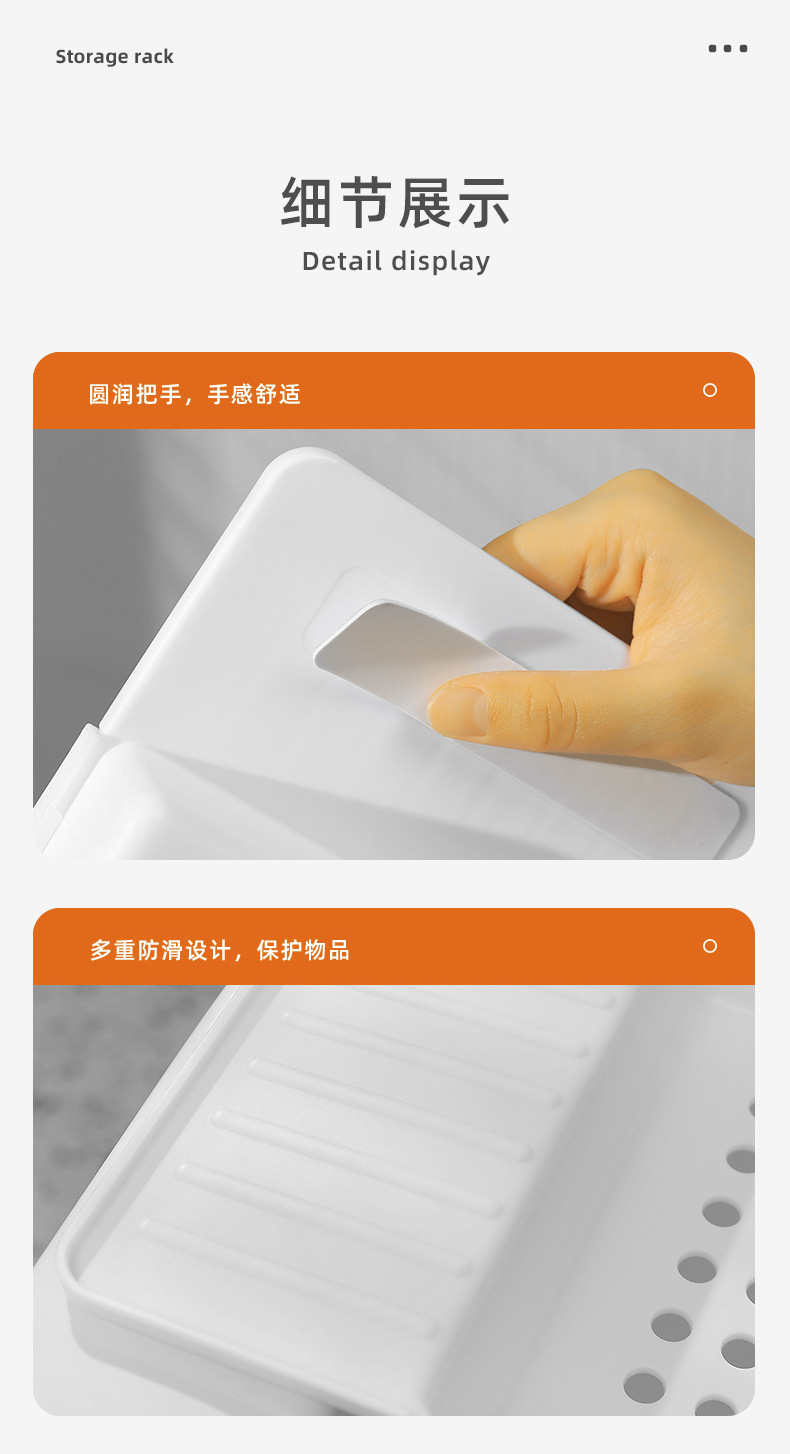 Storage rack

细节展示
Detail display

圆润把手，手感舒适

多重防滑设计，保护物品