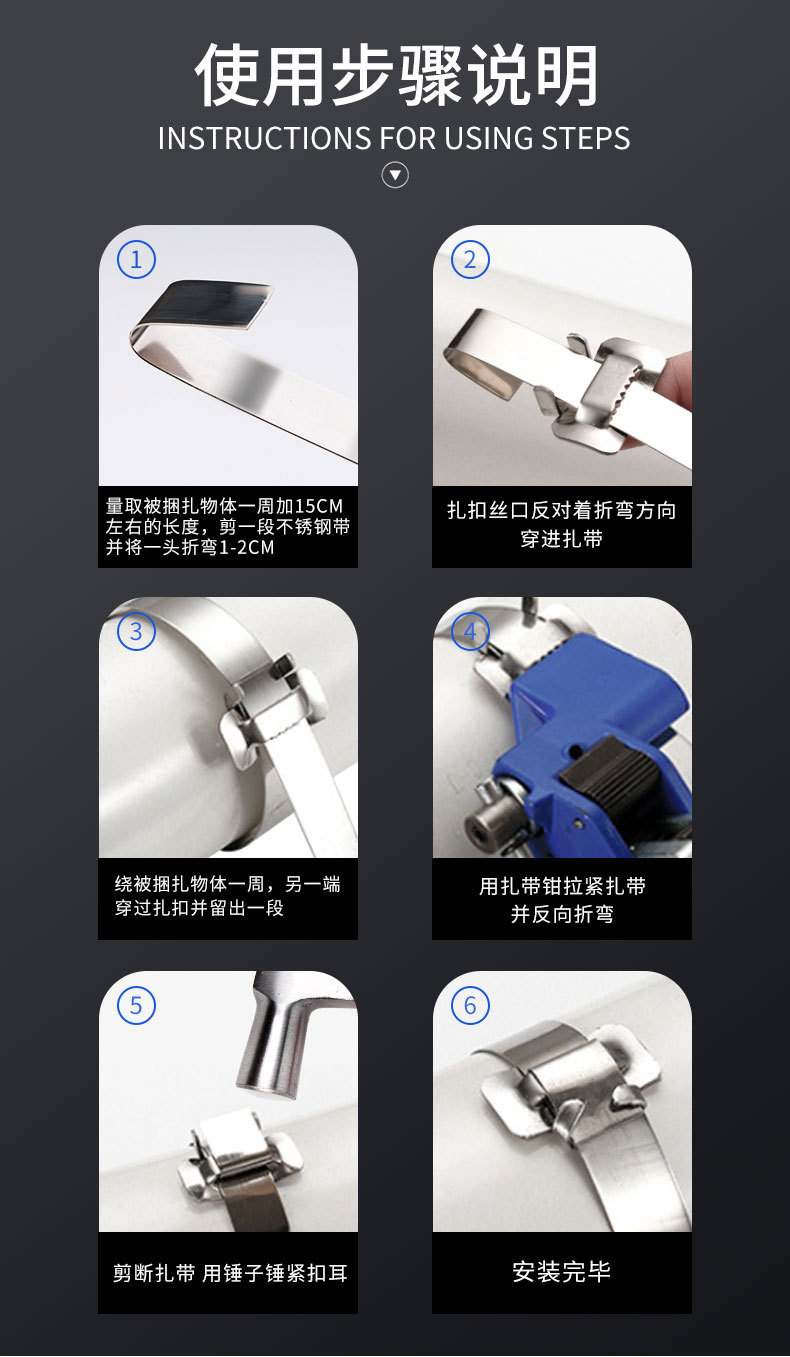 使用步骤说明
INSTRUCTIONS FOR USING STEPS

1
量取被捆扎物体一周加15CM左右的长度，剪一段不锈钢带并将一头折弯1-2CM

2
扎扣丝口反对着折弯方向穿进扎带

3
绕被捆扎物体一周，另一端穿过扎扣并留出一段

4
用扎带钳拉紧扎带并反向折弯

5
剪断扎带 用锤子锤紧扣耳

6
安装完毕