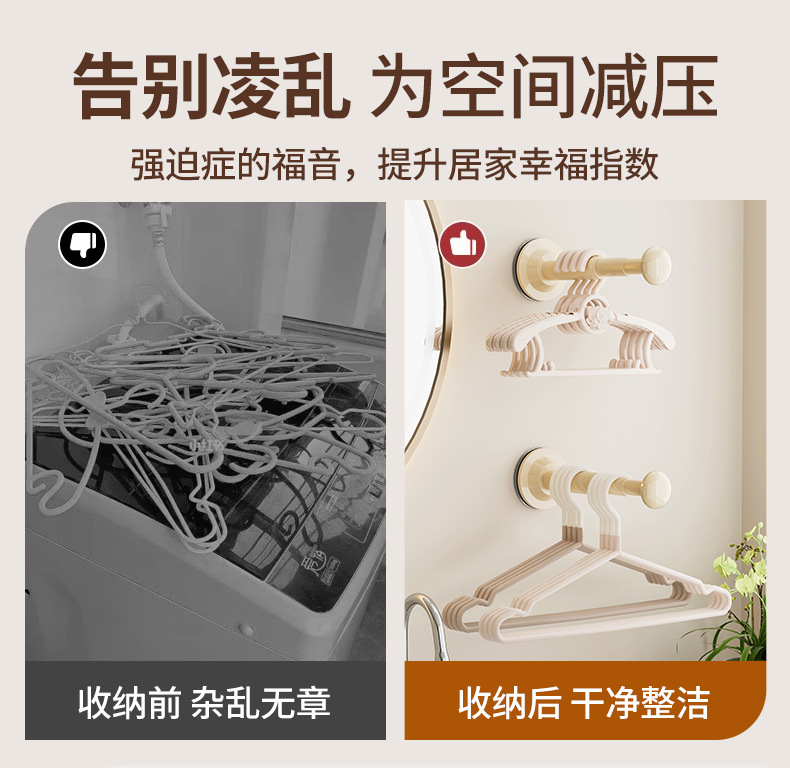 告别凌乱 为空间减压

强迫症的福音，提升居家幸福指数

收纳前 杂乱无章

收纳后 干净整洁