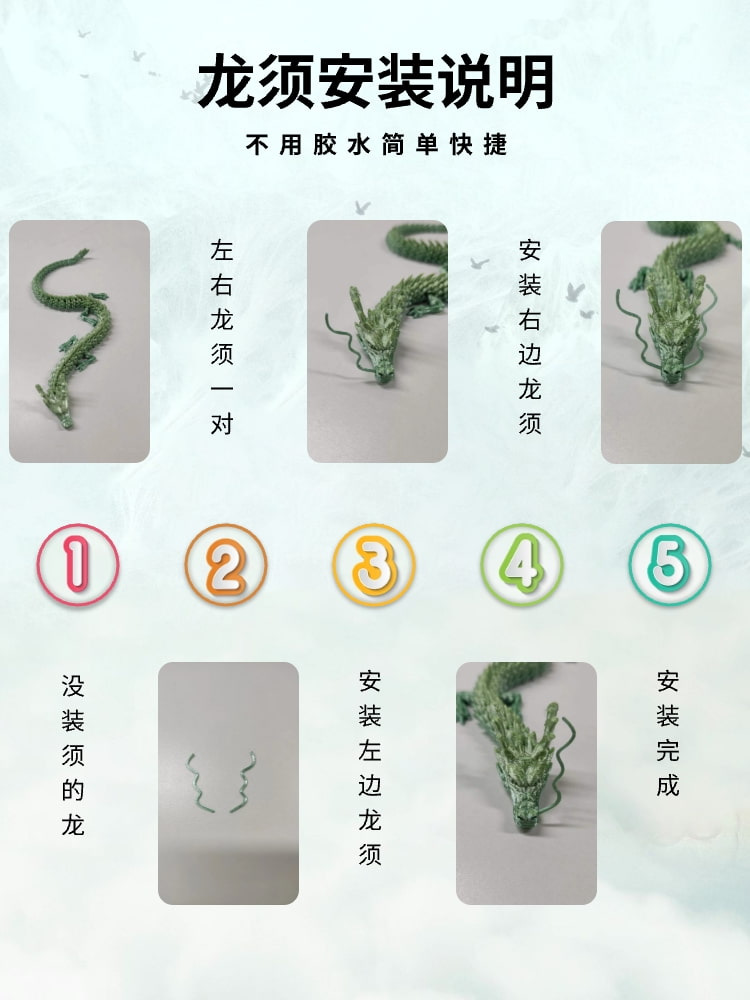 龙须安装说明

不用胶水简单快捷

左右龙须一对

安装右边龙须

1 2 3 4 5

没装须的龙

安装左边龙须

安装完成