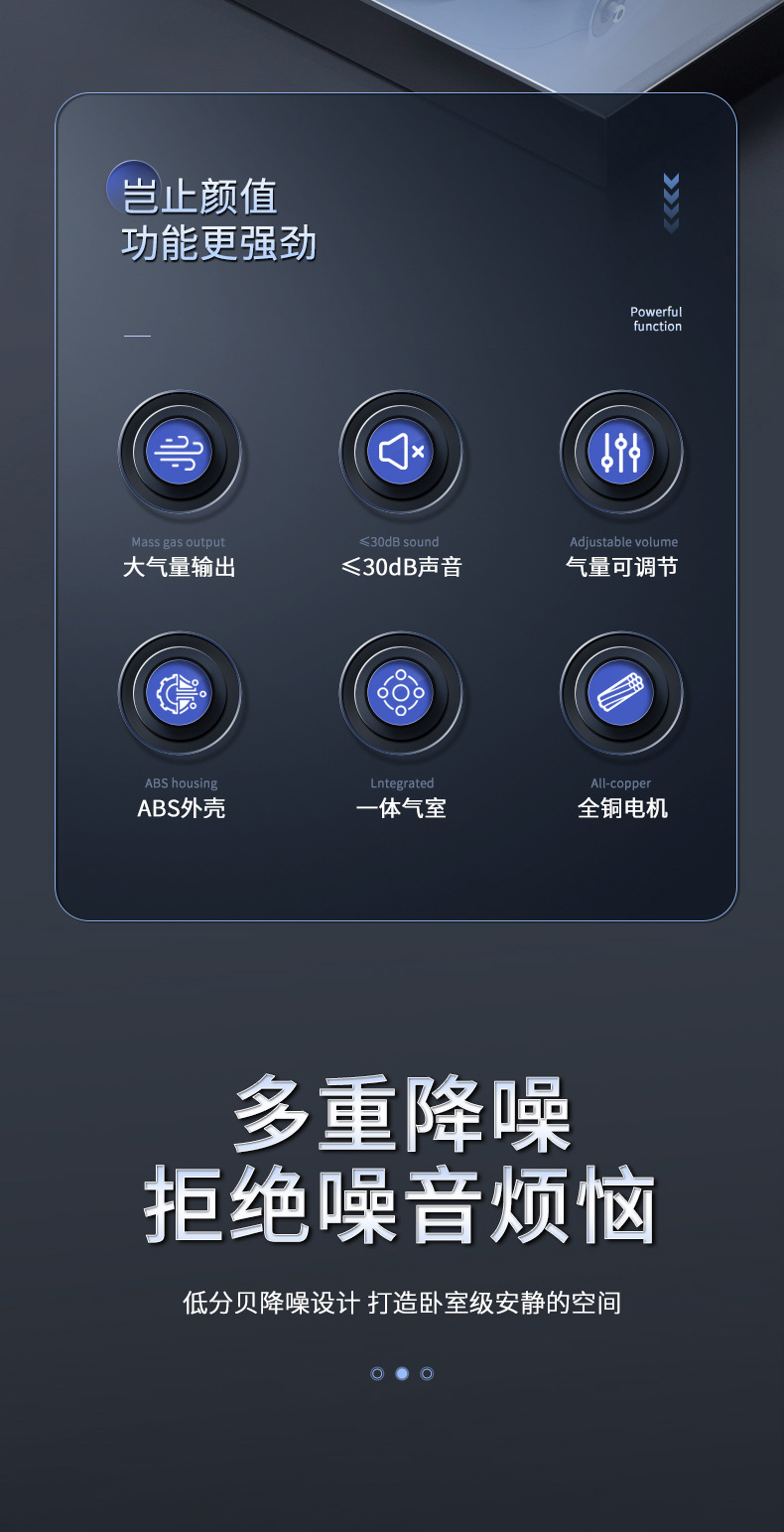 岂止颜值
功能更强劲

Powerful
function

Mass gas output
大气量输出

≤30dB sound
≤30dB声音

Adjustable volume
气量可调节

ABS housing
ABS外壳

Lntegrated
一体气室

All-copper
全铜电机

多重降噪
拒绝噪音烦恼

低分贝降噪设计 打造卧室级安静的空间