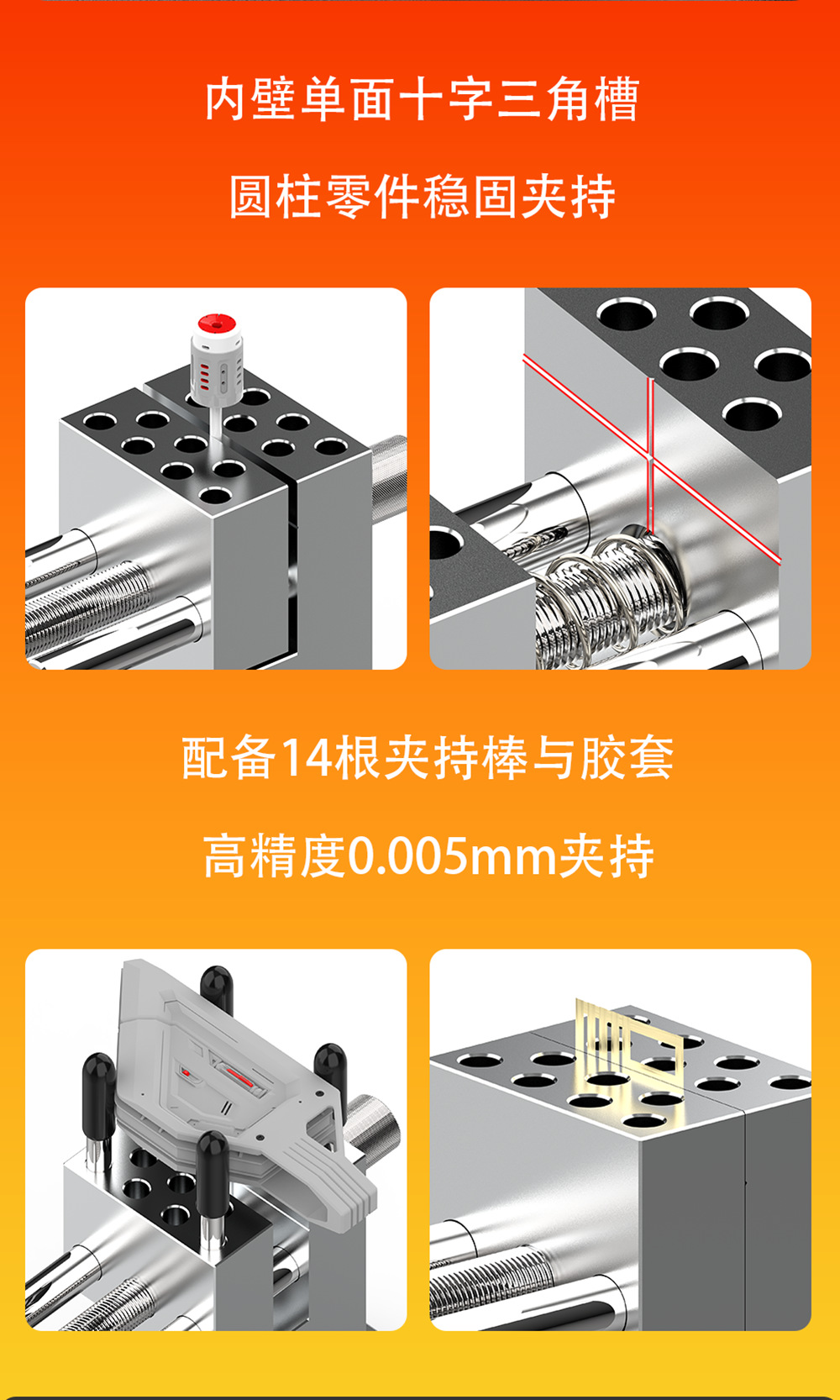 内壁单面十字三角槽

圆柱零件稳固夹持

配备14根夹持棒与胶套

高精度0.005mm夹持