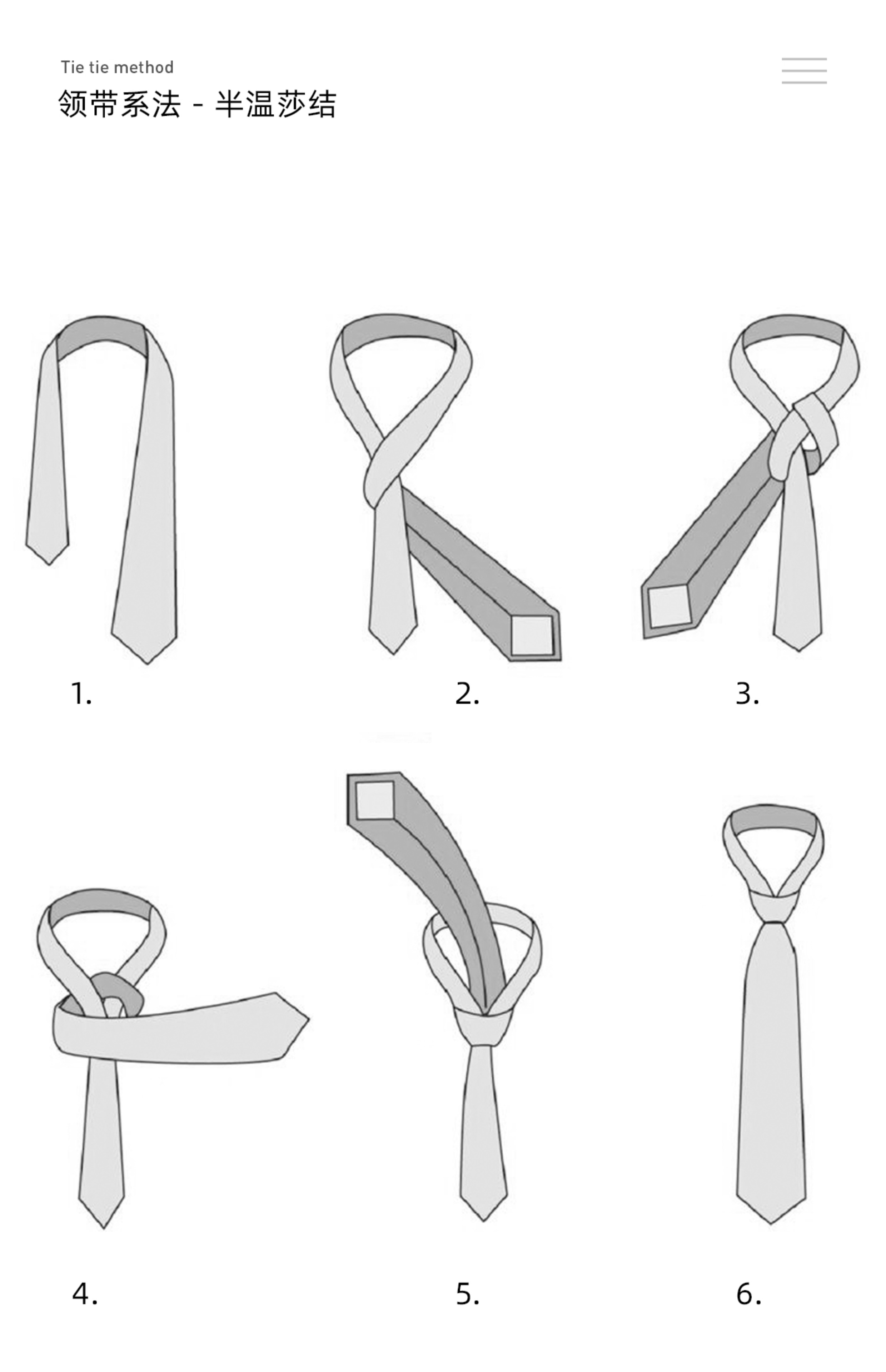 Tie tie method
领带系法 - 半温莎结

1.

2.

3.

4.

5.

6.