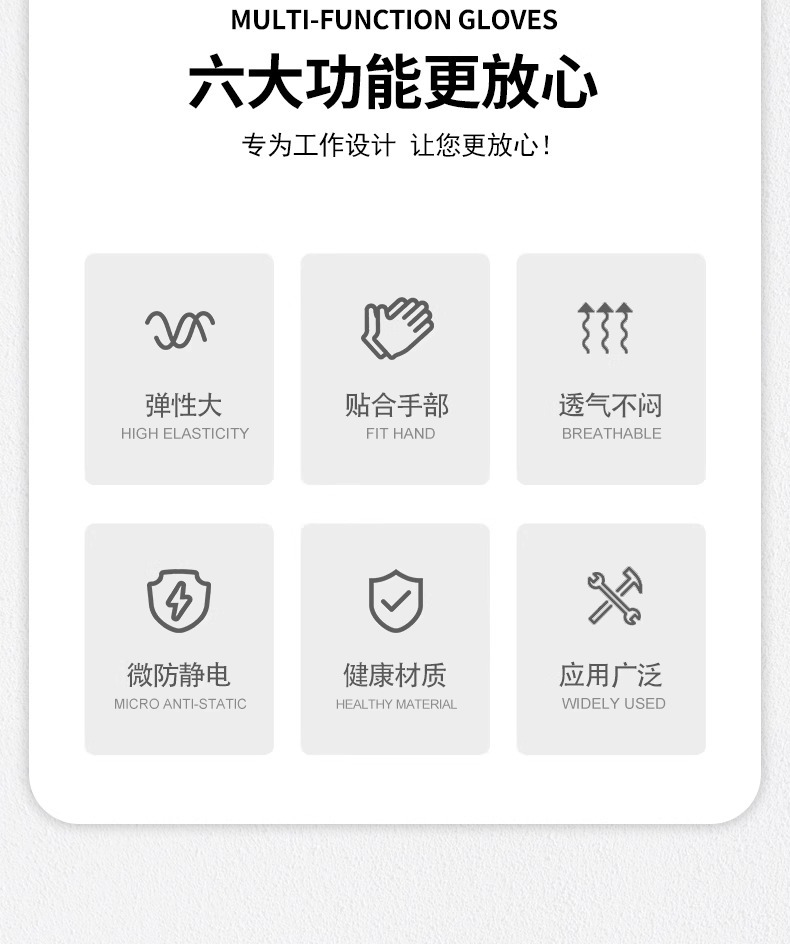 MULTI-FUNCTION GLOVES

六大功能更放心

专为工作设计 让您更放心!

弹性大
HIGH ELASTICITY

贴合手部
FIT HAND

透气不闷
BREATHABLE

微防静电
MICRO ANTI-STATIC

健康材质
HEALTHY MATERIAL

应用广泛
WIDELY USED