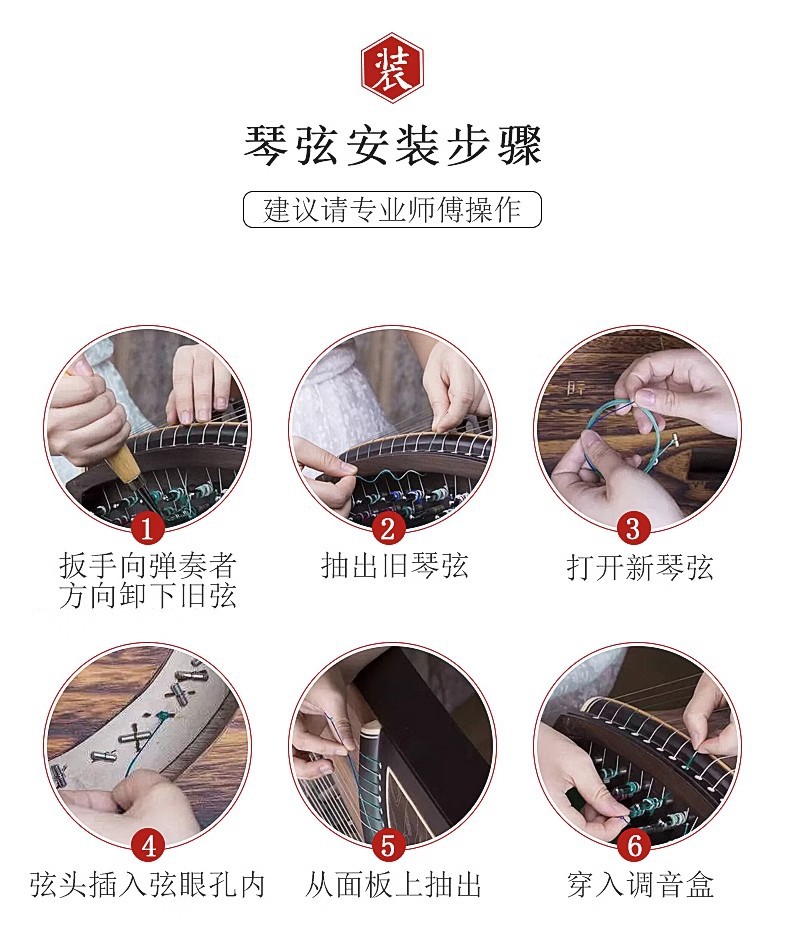 装

琴弦安装步骤

建议请专业师傅操作

1
扳手向弹奏者方向卸下旧弦

2
抽出旧琴弦

3
打开新琴弦

4
弦头插入弦眼孔内

5
从面板上抽出

6
穿入调音盒