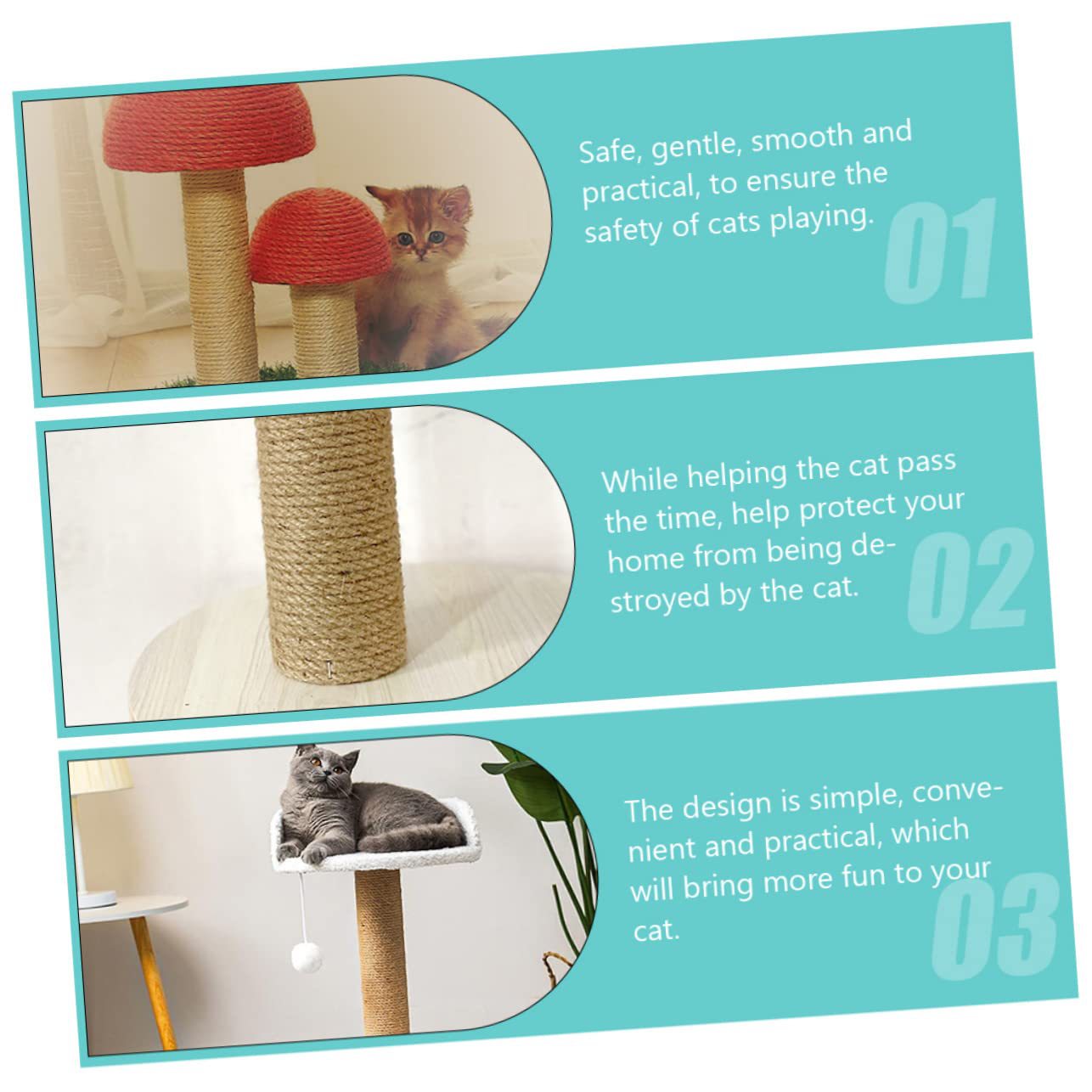 Safe, gentle, smooth and practical, to ensure the safety of cats playing.

01

While helping the cat pass the time, help protect your home from being destroyed by the cat.

02

The design is simple, convenient and practical, which will bring more fun to your cat.

03