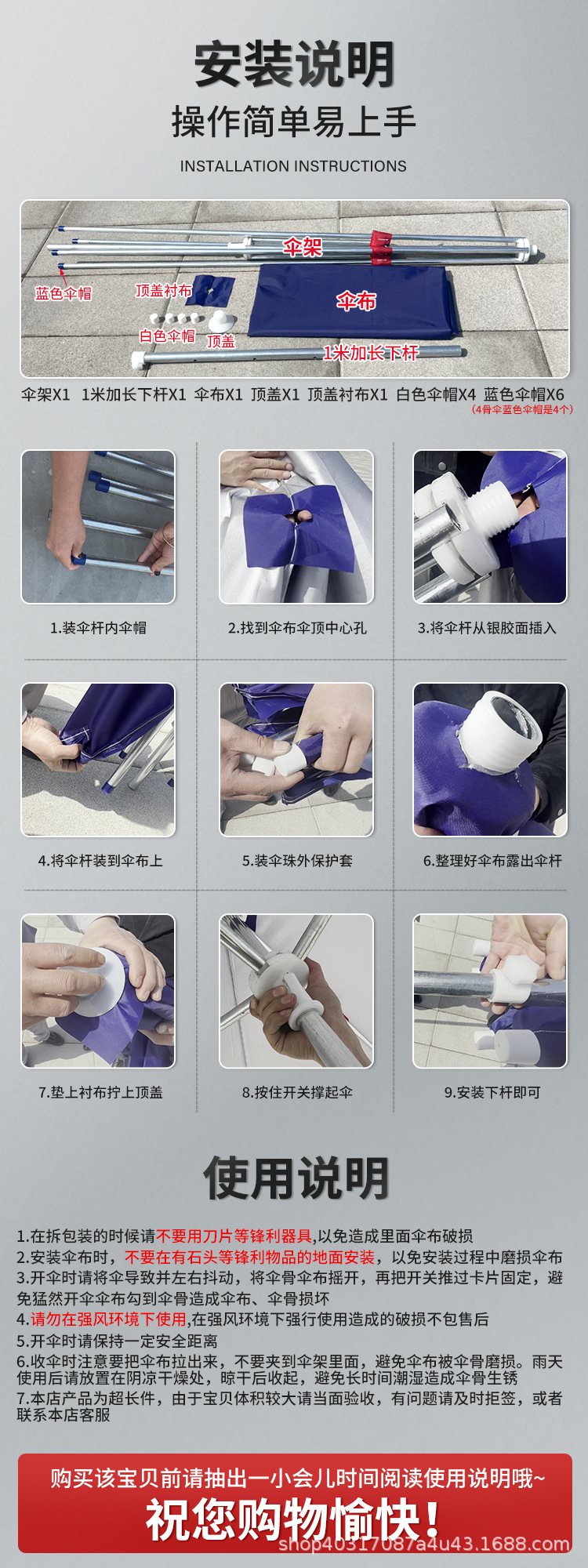 安装说明
操作简单易上手
INSTALLATION INSTRUCTIONS

伞架
蓝色伞帽
顶盖衬布
伞布
白色伞帽
顶盖
1米加长下杆

伞架X1 1米加长下杆X1 伞布X1 顶盖X1 顶盖衬布X1 白色伞帽X4 蓝色伞帽X6
(4骨伞蓝色伞帽是4个)

1.装伞杆内伞帽
2.找到伞布伞顶中心孔
3.将伞杆从银胶面插入
4.将伞杆装到伞布上
5.装伞珠外保护套
6.整理好伞布露出伞杆
7.垫上衬布拧上顶盖
8.按住开关撑起伞
9.安装下杆即可

使用说明
1.在拆包装的时候请不要用刀片等锋利器具,以免造成里面伞布破损
2.安装伞布时，不要在有石头等锋利物品的地面安装，以免安装过程中磨损伞布
3.开伞时请将伞导致并左右抖动，将伞骨伞布摇开，再把开关推过卡片固定，避免猛然开伞伞布勾到伞骨造成伞布、伞骨损坏
4.请勿在强风环境下使用,在强风环境下强行使用造成的破损不包售后
5.开伞时请保持一定安全距离
6.收伞时注意要把伞布拉出来，不要夹到伞架里面，避免伞布被伞骨磨损。雨天使用后请放置在阴凉干燥处，晾干后收起，避免长时间潮湿造成伞骨生锈
7.本店产品为超长件，由于宝贝体积较大请当面验收，有问题请及时拒签，或者联系本店客服

购买该宝贝前请抽出一小会儿时间阅读使用说明哦~
祝您购物愉快!
shop40317087a4u43.1688.com